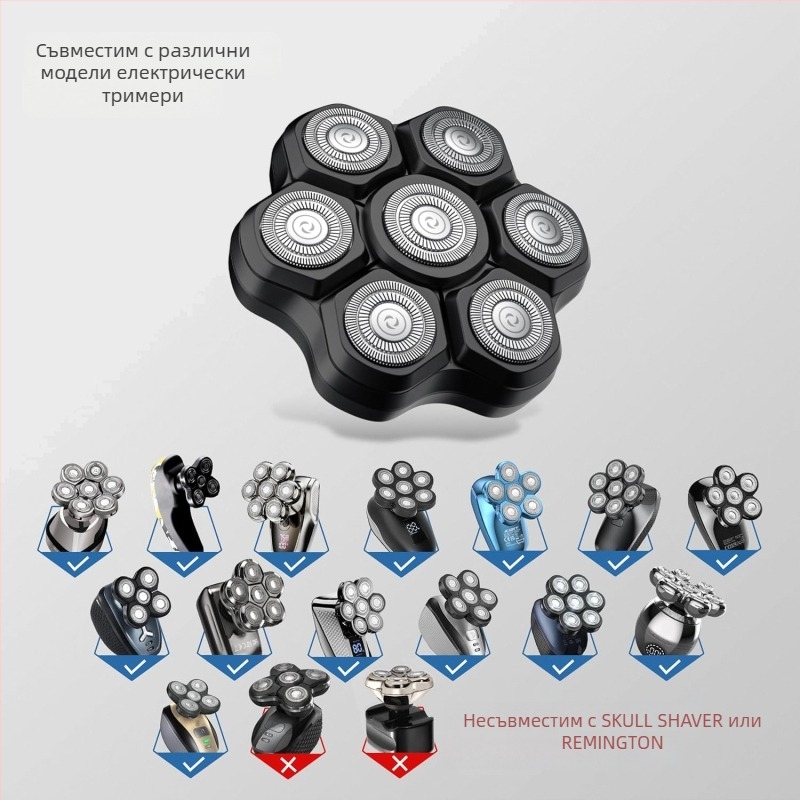 Съвместим с различни модели електрически тримери

Несъвместим с SKULL SHAVER или REMINGTON