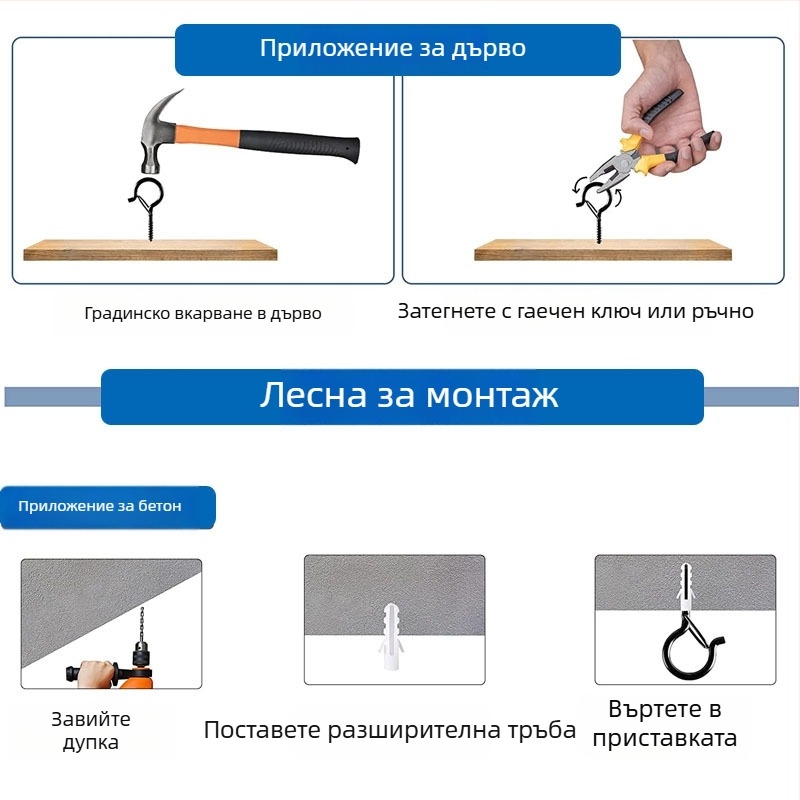 Приложение за дърво

Градинско вкарване в дърво

Затегнете с гаечен ключ или ръчно

Лесна за монтаж

Приложение за бетон

Завийте дупка

Поставете разширителна тръба

Въртете в приставката