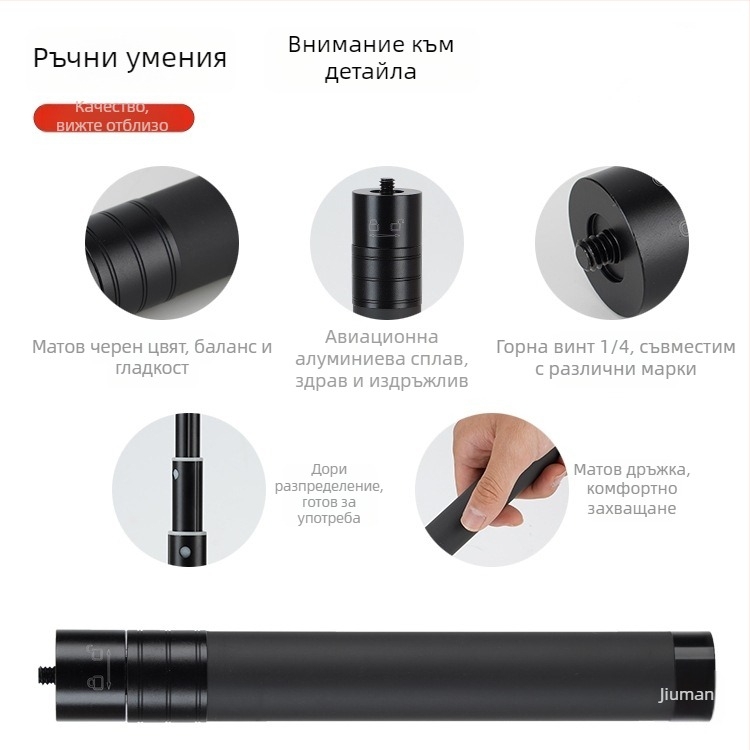 Ръчни умения

Внимание към детайла

Качество, вижте отблизо

Матов черен цвят, баланс и гладкост

Авиационна алуминиева сплав, здрав и издръжлив

Горна винт 1/4, съвместим с различни марки

Дори разпределение, готов за употреба

Матов дръжка, комфортно захващане

Jiuman