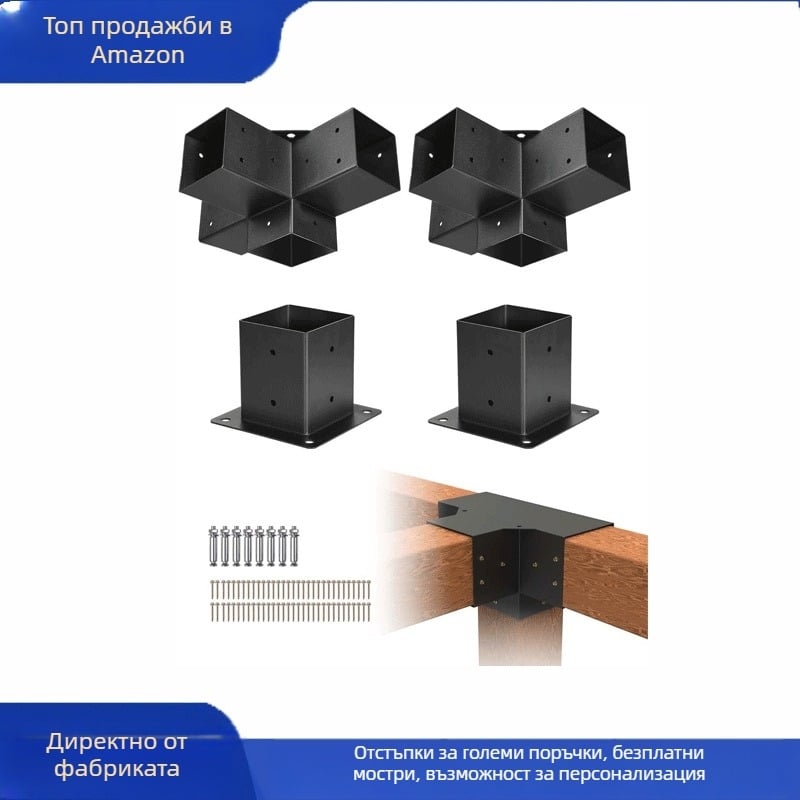 Топ продажби в Amazon

Директно от фабриката

Отстъпки за големи поръчки, безплатни мостри, възможност за персонализация