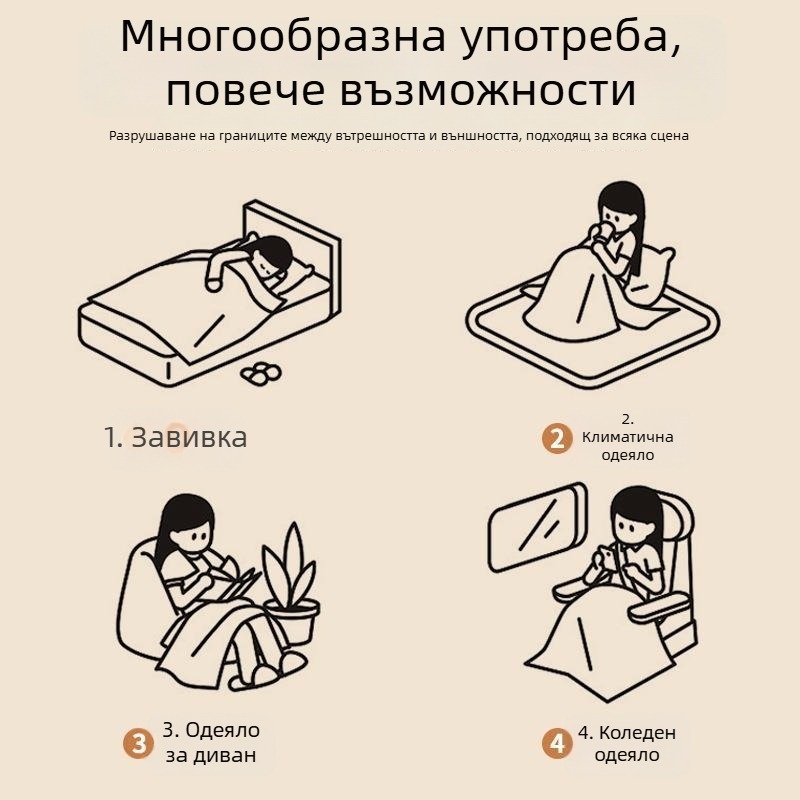 Многообразна употреба, повече възможности

Разрушаване на границите между вътрешността и външността, подходящ за всяка сцена

1. Завивка

2 2. Климатична одеяло

3 3. Одеяло за диван

4 4. Коледен одеяло