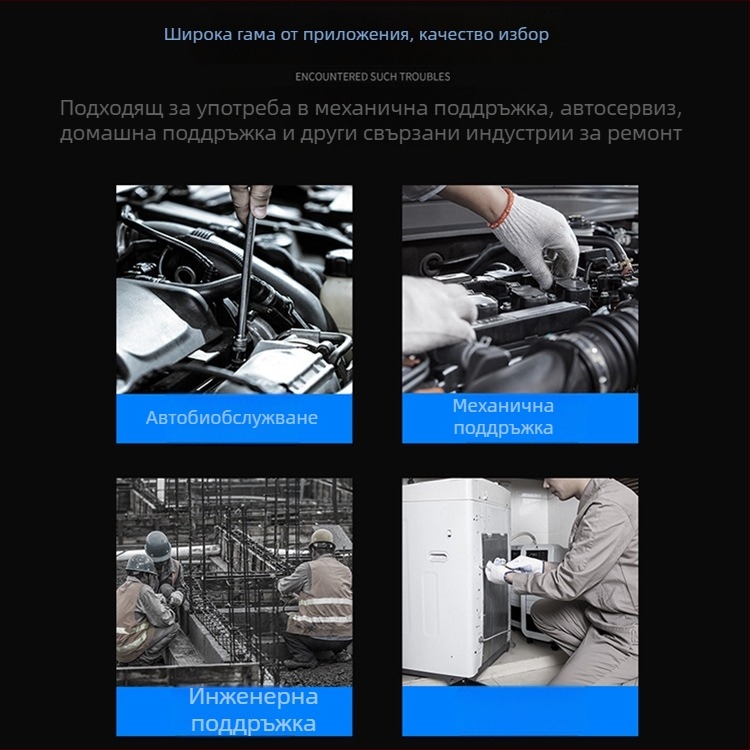 Широка гама от приложения, качество избор

ENCOUNTERED SUCH TROUBLES

Подходящ за употреба в механична поддръжка, автосервиз, домашна поддръжка и други свързани индустрии за ремонт

Автобиобслужване

Механична поддръжка

Инженерна поддръжка