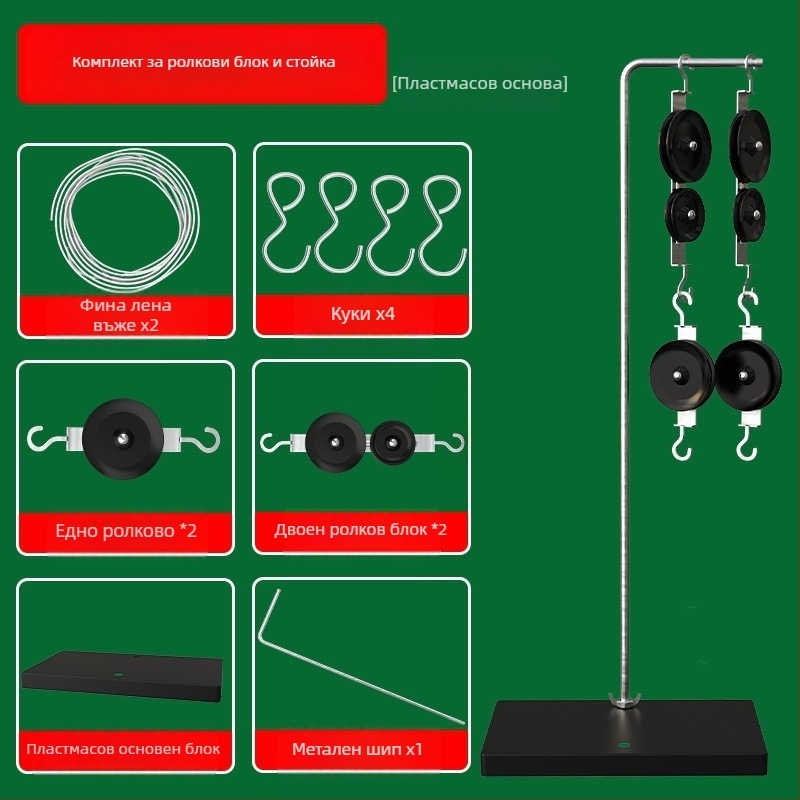 Комплект за ролкови блок и стойка

[Пластмасов основа]

Фина лена въже x2

Куки x4

Едно ролково *2

Двоен ролков блок *2

Пластмасов основен блок

Метален шип x1