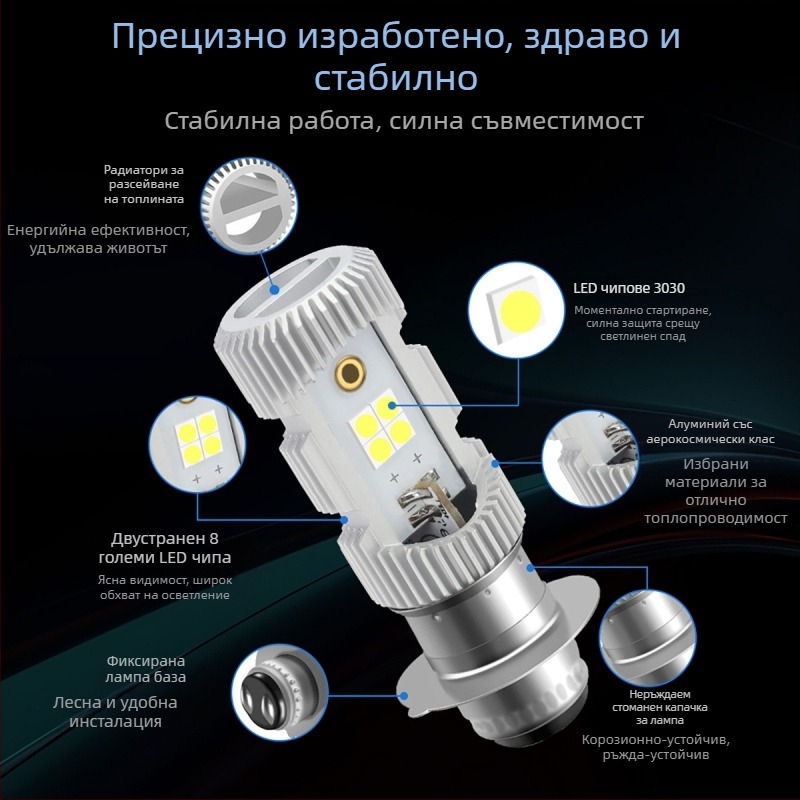 Прецизно изработено, здраво и стабилно

Стабилна работа, силна съвместимост

Радиатори за разсейване на топлината

Енергийна ефективност, удължава животът

LED чипове 3030

Моментално стартиране, силна защита срещу светлинен спад

Алуминий със аерокосмически клас

Избрани материали за отлично топлопроводимост

Двустранен 8 големи LED чипа

Ясна видимост, широк обхват на осветление

Фиксирана лампа база

Лесна и удобна инсталация

Неръждаем стоманен капачка за лампа

Корозионно-устойчив, ръжда-устойчив