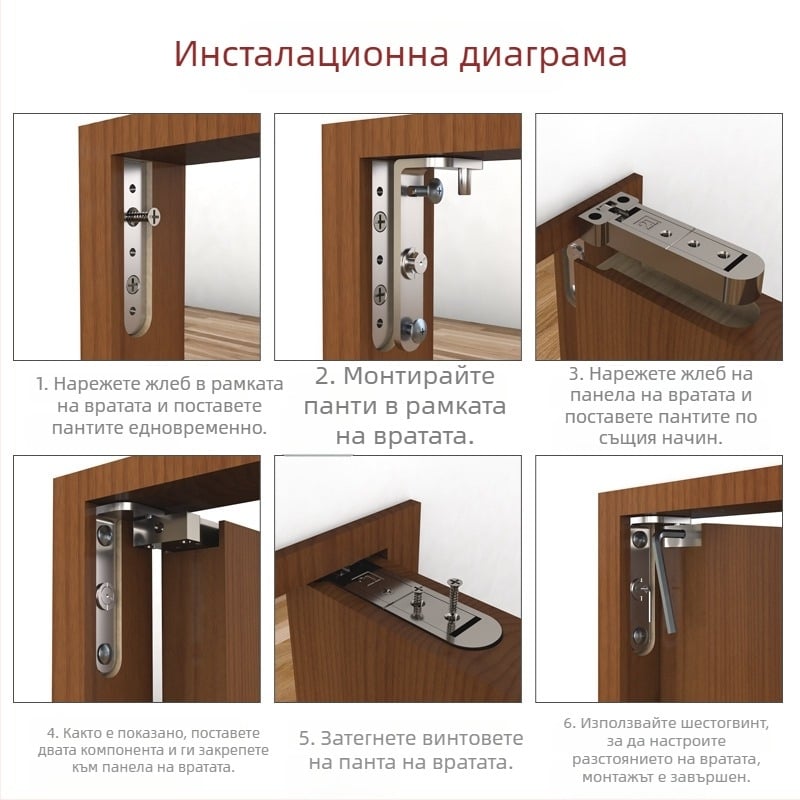 Инсталационна диаграма

1. Нарежете жлеб в рамката на вратата и поставете пантите едновременно.

2. Монтирайте панти в рамката на вратата.

3. Нарежете жлеб на панела на вратата и поставете пантите по същия начин.

4. Както е показано, поставете двата компонента и ги закрепете към панела на вратата.

5. Затегнете винтовете на панта на вратата.

6. Използвайте шестогвинт, за да настроите разстоянието на вратата, монтажът е завършен.