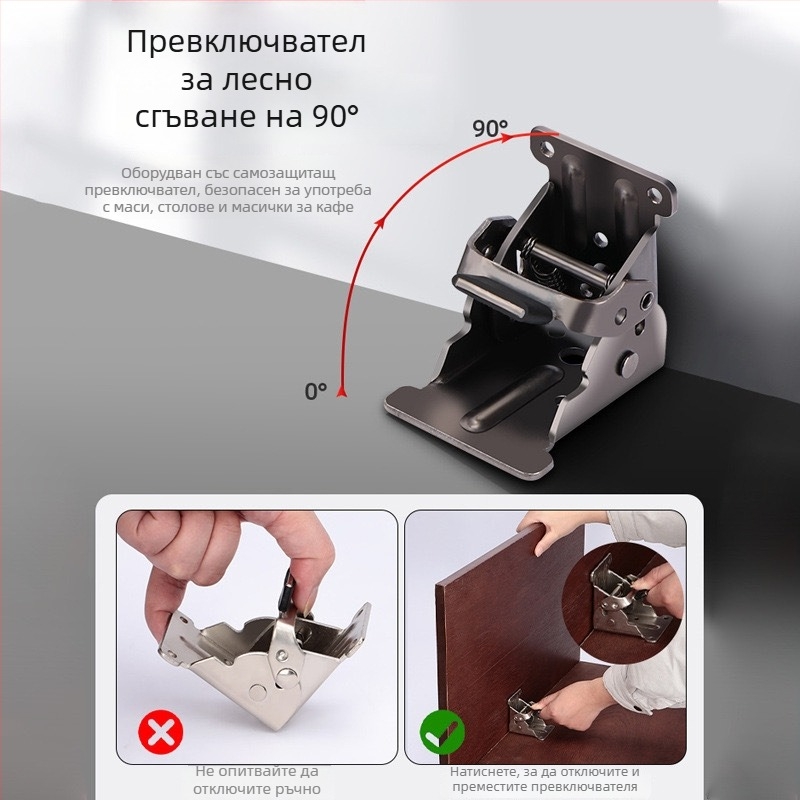 Превключвател за лесно сгъване на 90°

Оборудван със самозащитащ превключвател, безопасен за употреба с маси, столове и масички за кафе

90°

0°

Не опитвайте да отключите ръчно

Натиснете, за да отключите и преместите превключвателя