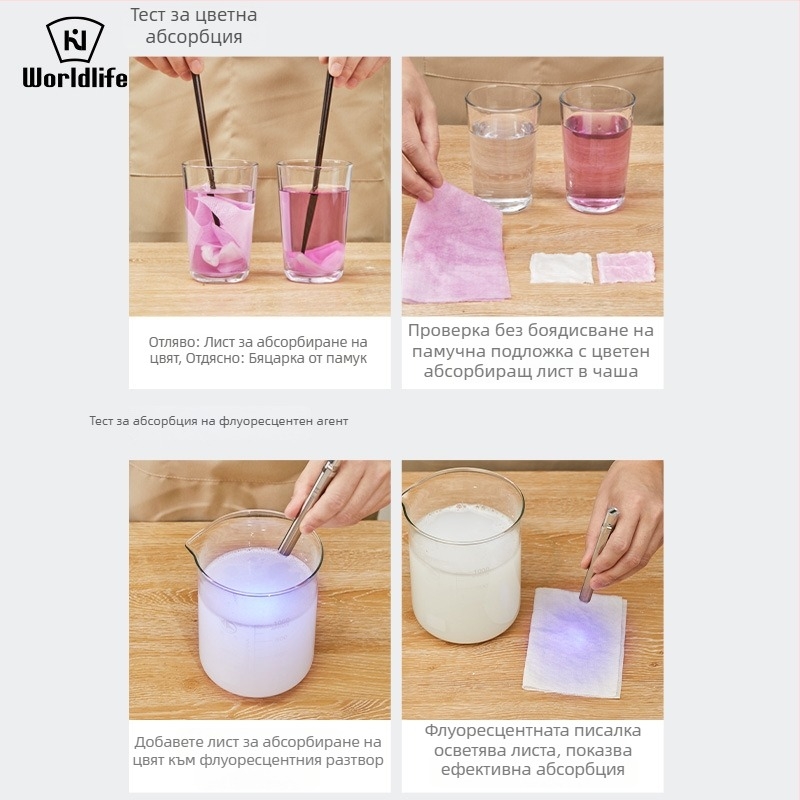 Worldlife

Тест за цветна абсорбция

Отляво: Лист за абсорбиране на цвят, Отдясно: Бяцарка от памук

Проверка без боядисване на памучна подложка с цветен абсорбиращ лист в чаша

Тест за абсорбция на флуоресцентен агент

Добавете лист за абсорбиране на цвят към флуоресцентния разтвор

Флуоресцентната писалка осветява листа, показва ефективна абсорбция