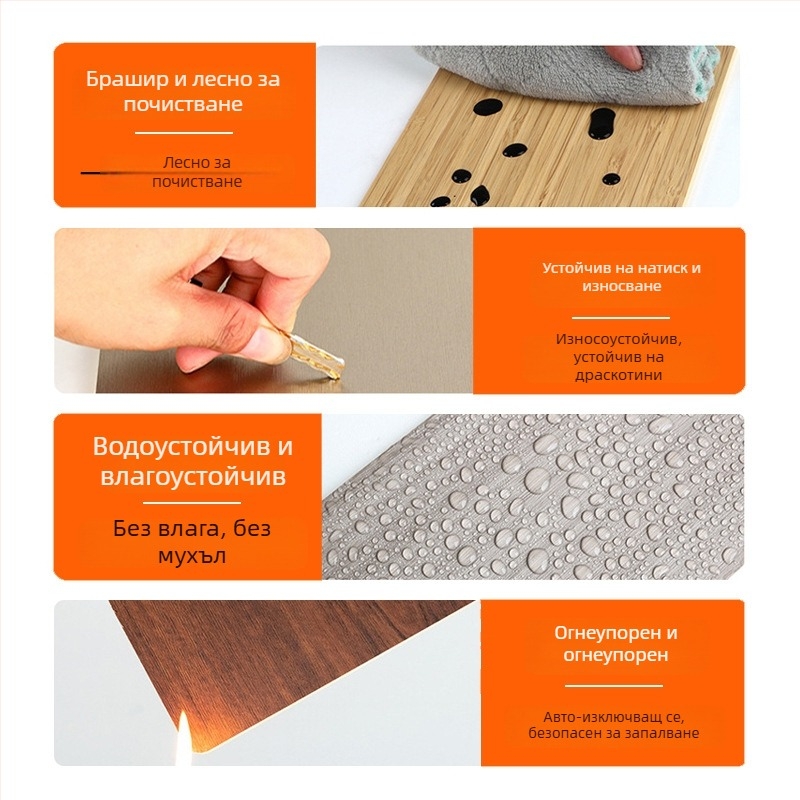 Брашир и лесно за почистване

Лесно за почистване

Устойчив на натиск и износване

Износоустойчив, устойчив на драскотини

Водоустойчив и влагоустойчив

Без влага, без мухъл

Огнеупорен и огнеупорен

Авто-изключващ се, безопасен за запалване