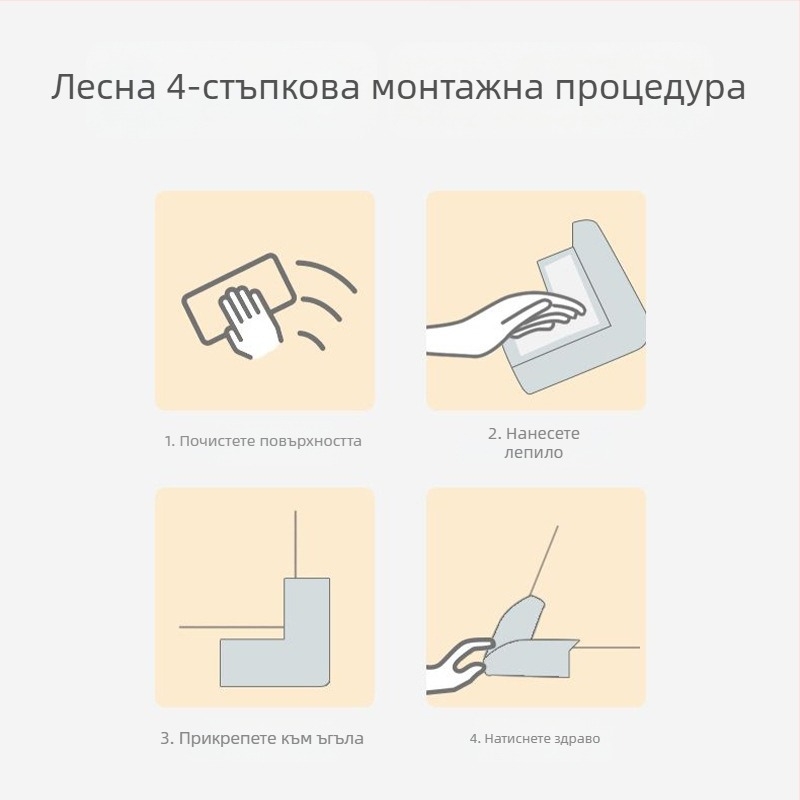 Лесна 4-стъпкова монтажна процедура

1. Почистете повърхността

2. Нанесете лепило

3. Прикрепете към ъгъла

4. Натиснете здраво