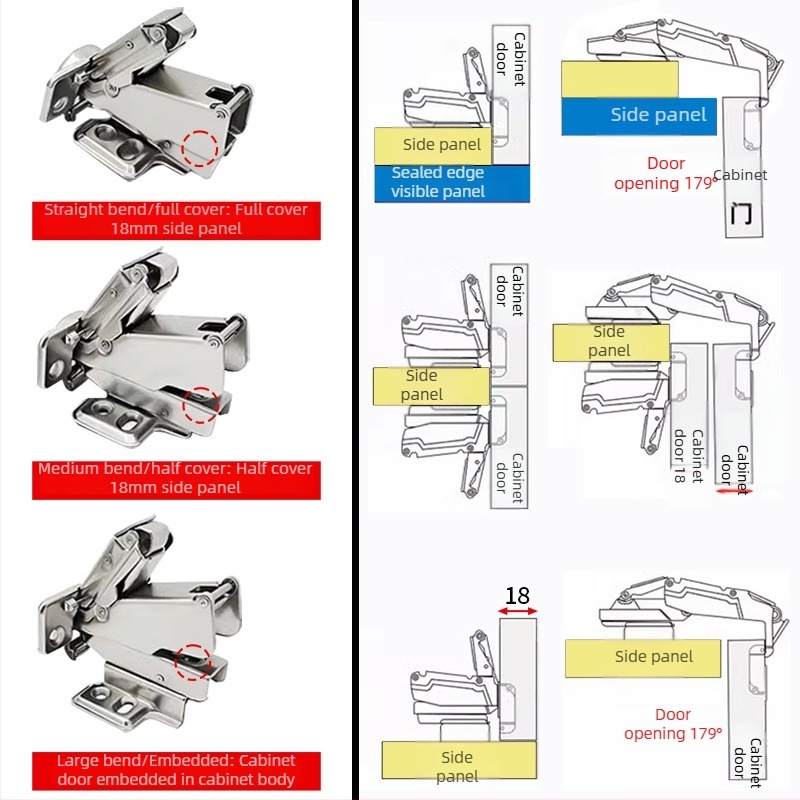 Straight bend/full cover: Full cover 18mm side panel

Medium bend/half cover: Half cover 18mm side panel

Large bend/Embedded: Cabinet door embedded in cabinet body

Cabinet door

Side panel

Sealed edge visible panel

Side panel

Door opening 179°

Cabinet

门

Cabinet door

Side panel

Cabinet door

Side panel

Cabinet door 18

Cabinet door

18

Side panel

Side panel

Door opening 179°

Cabinet door