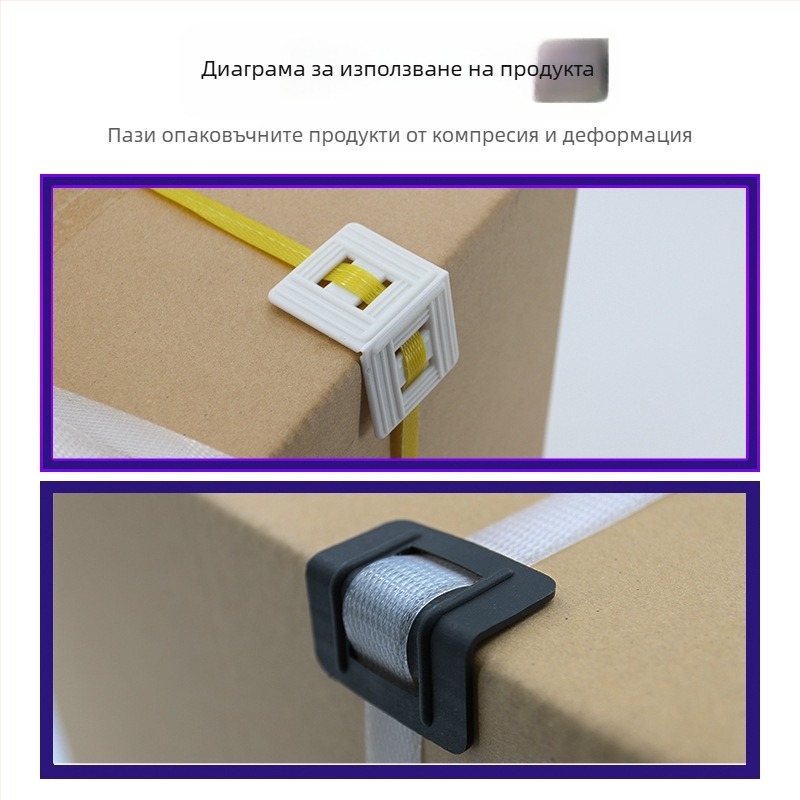 Диаграма за използване на продукта

Пази опаковъчните продукти от компресия и деформация