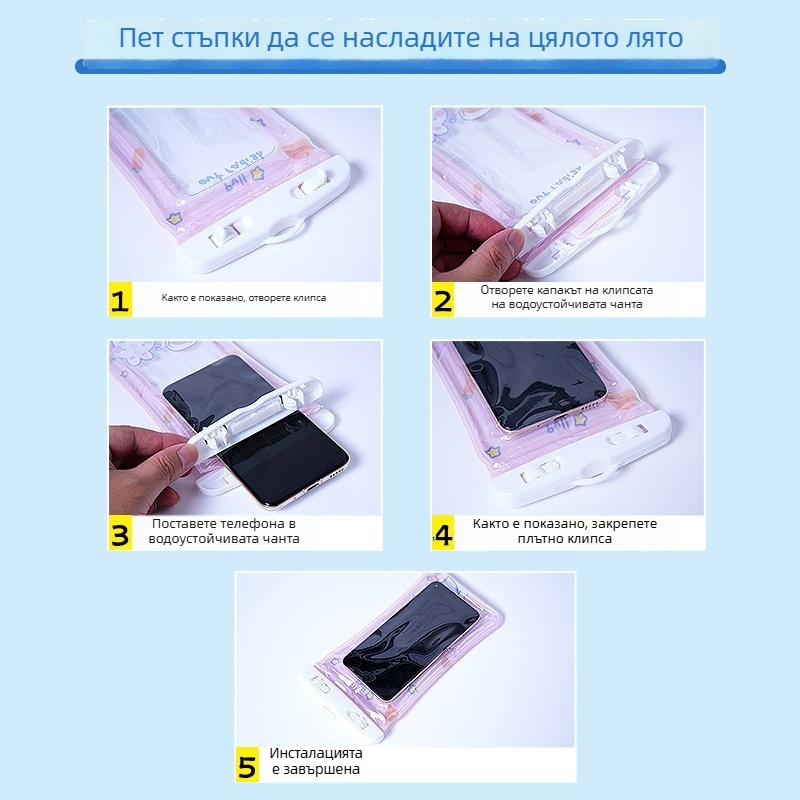 Пет стъпки да се насладите на цялото лято

1 Както е показано, отворете клипса

2 Отворете капакът на клипсата на водоустойчивата чанта

3 Поставете телефона в водоустойчивата чанта

4 Както е показано, закрепете плътно клипса

5 Инсталацията е завършена