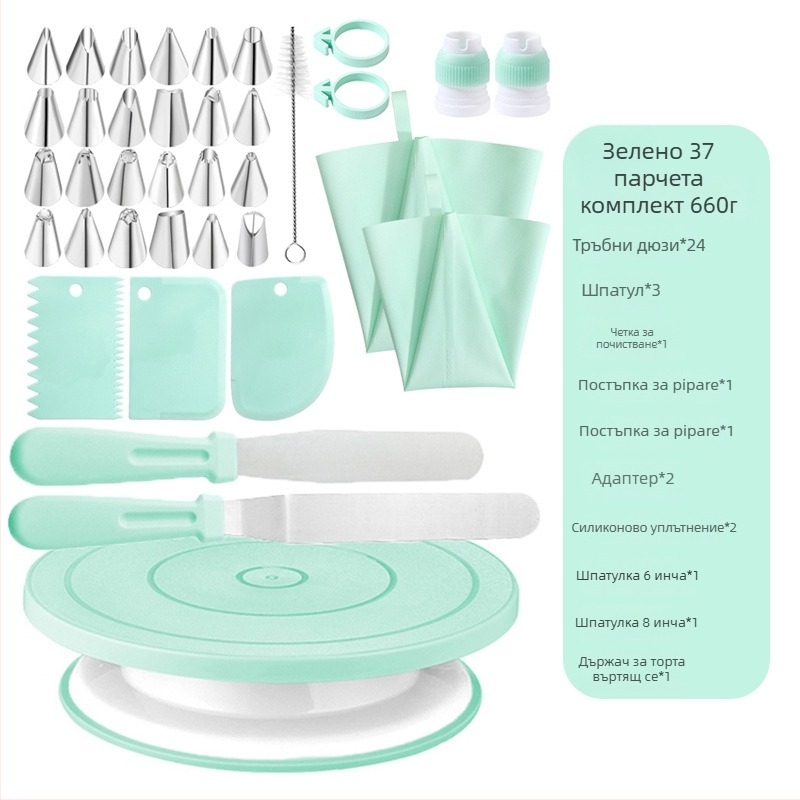 Зелено 37 парчета комплект 660г

Тръбни дюзи*24

Шпатул*3

Четка за почистване*1

Постъпка за pipare*1

Постъпка за pipare*1

Адаптер*2

Силиконово уплътнение*2

Шпатулка 6 инча*1

Шпатулка 8 инча*1

Държач за торта въртящ се*1