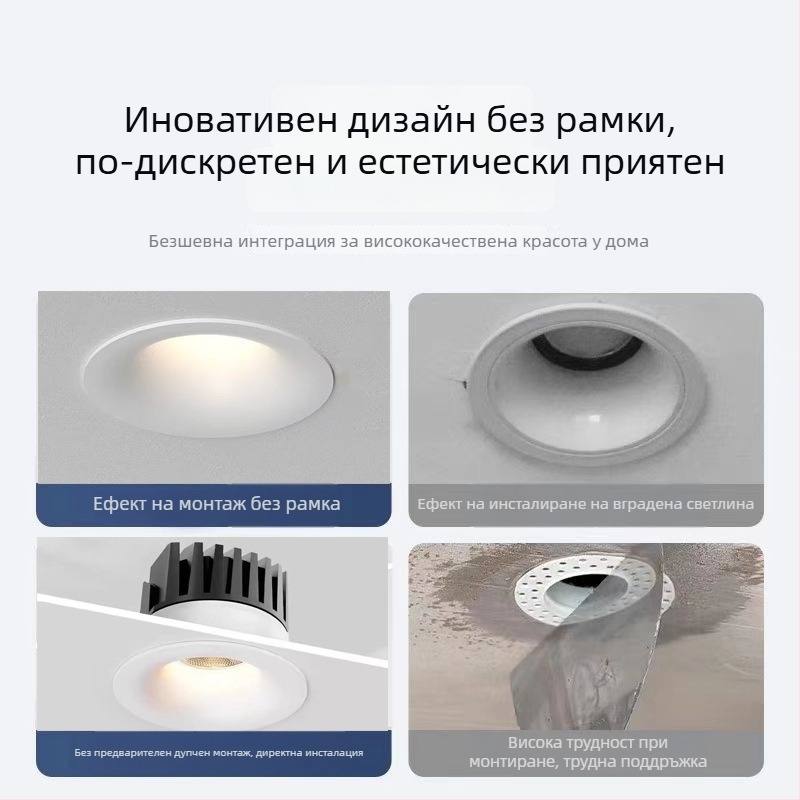 Иновативен дизайн без рамки, по-дискретен и естетически приятен

Безшевна интеграция за висококачествена красота у дома

Ефект на монтаж без рамка

Ефект на инсталиране на вградена светлина

Без предварителен дупчен монтаж, директна инсталация

Висока трудност при монтиране, трудна поддръжка