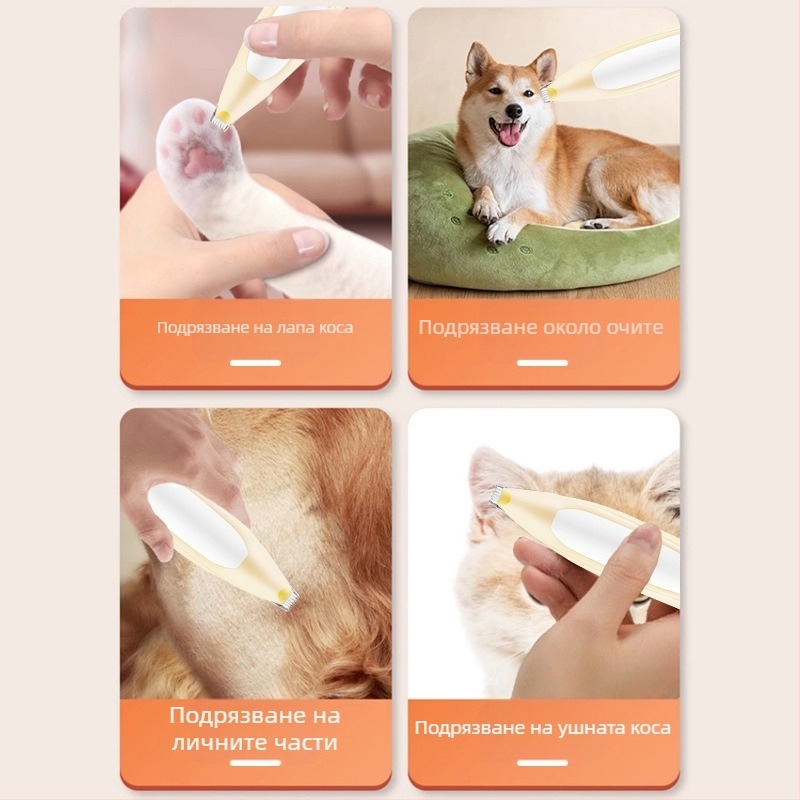 Подрязване на лапа коса

Подрязване около очите

Подрязване на личните части

Подрязване на ушната коса