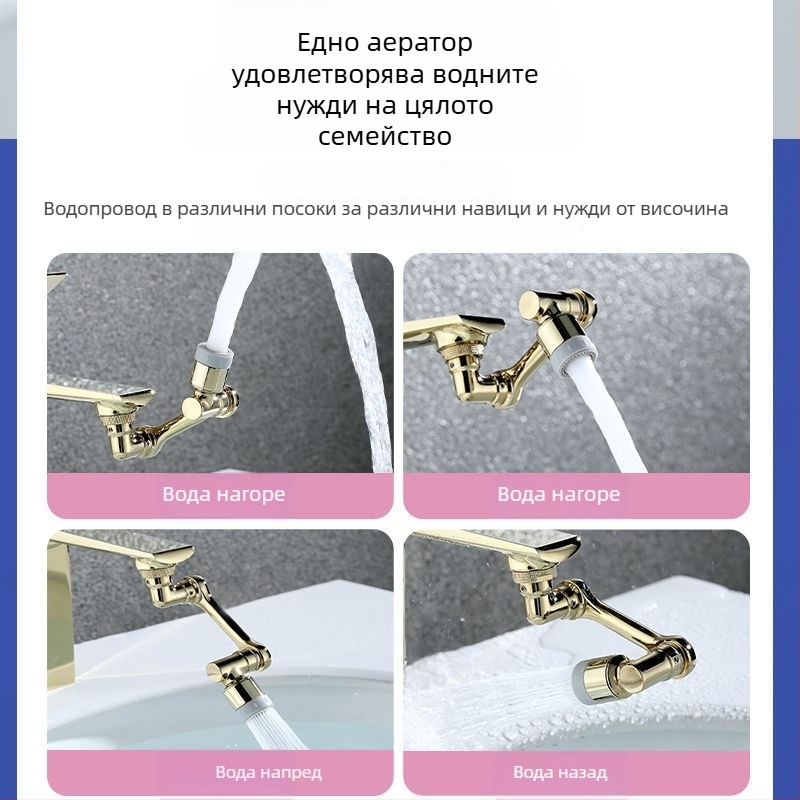 Едно аератор удовлетворява водните нужди на цялото семейство

Водопровод в различни посоки за различни навици и нужди от височина

Вода нагоре

Вода нагоре

Вода напред

Вода назад