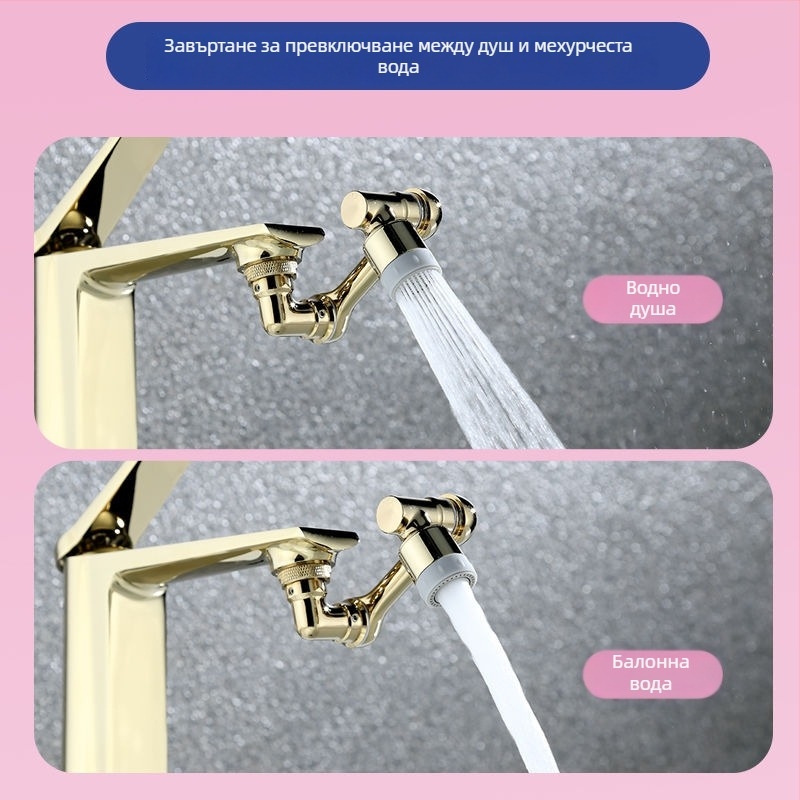 Завъртане за превключване между душ и мехурчеста вода

Водно душа

Балонна вода