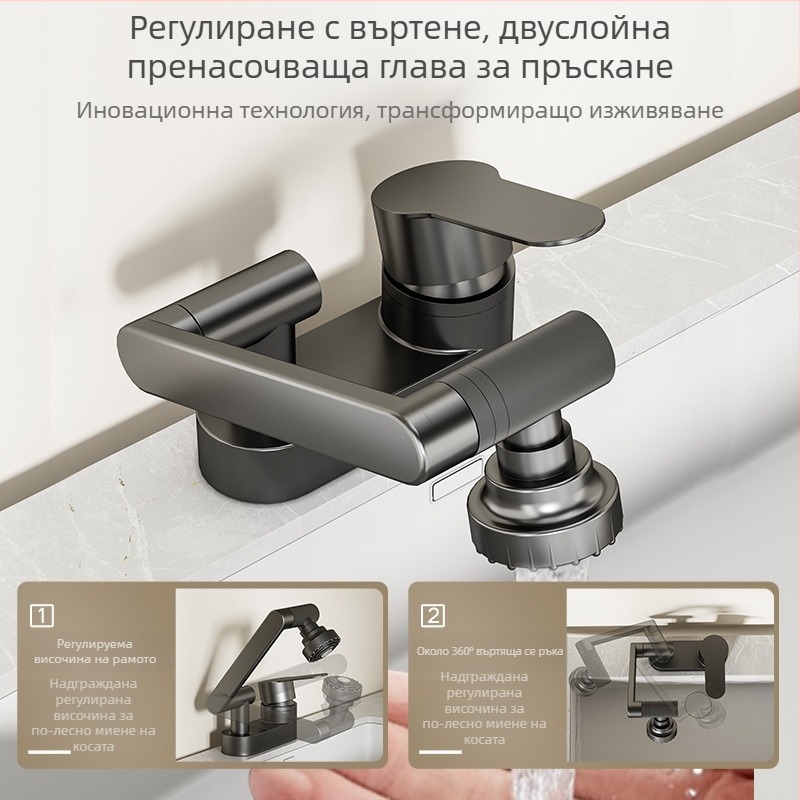 Регулиране с въртене, двуслойна пренасочваща глава за пръскане

Иновационна технология, трансформиращо изживяване

1

Регулируема височина на рамото

Надграждана регулирана височина за по-лесно миене на косата

2

Около 360° въртяща се ръка

Надграждана регулирана височина за по-лесно миене на косата