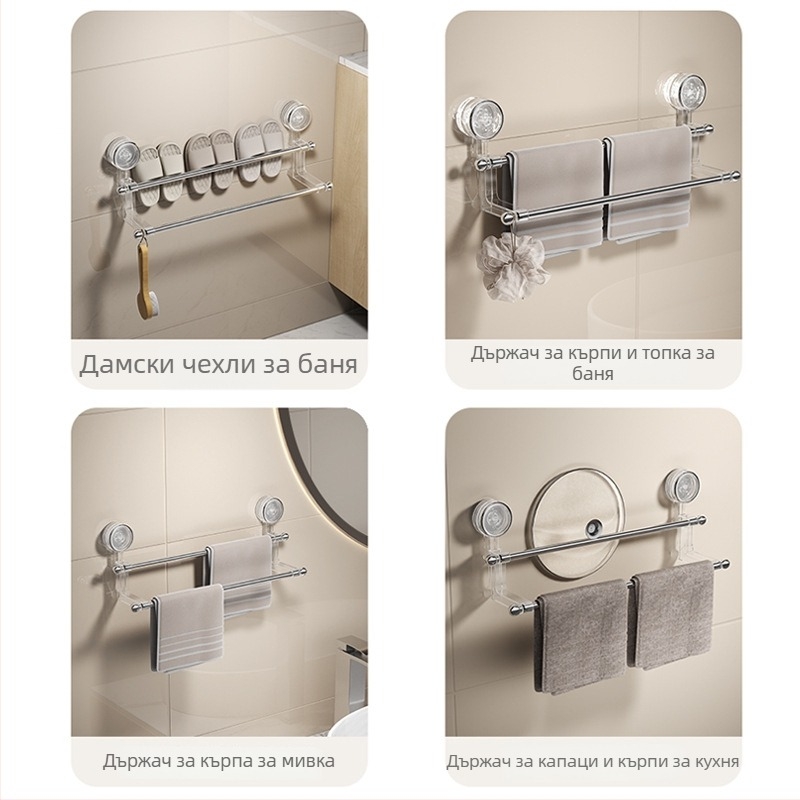 Дамски чехли за баня

Държач за кърпи и топка за баня

Държач за кърпа за мивка

Държач за капаци и кърпи за кухня