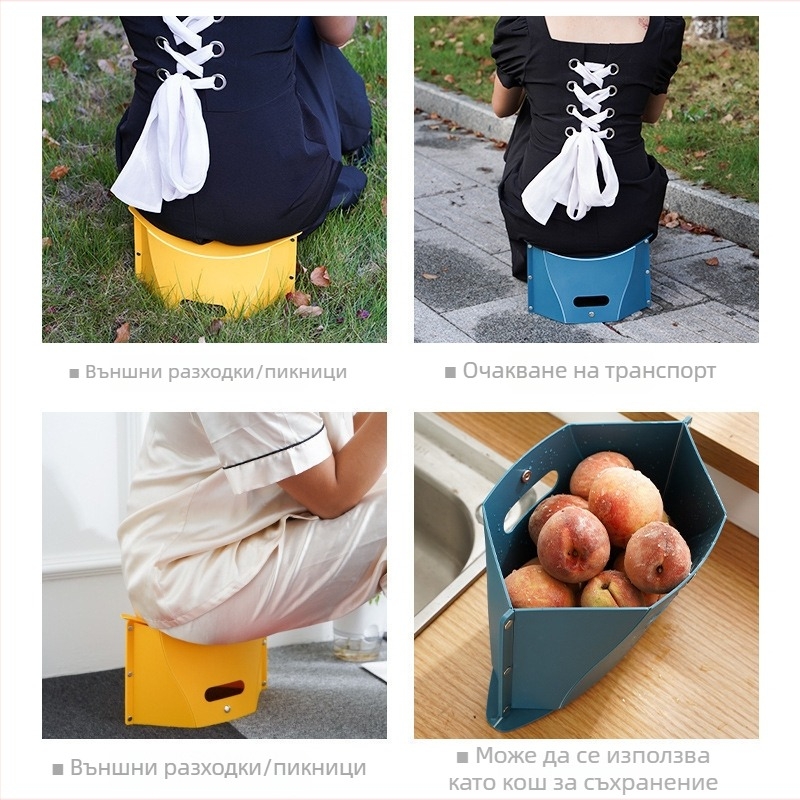 ■ Външни разходки/пикници

■ Очакване на транспорт

■ Външни разходки/пикници

■ Може да се използва като кош за съхранение