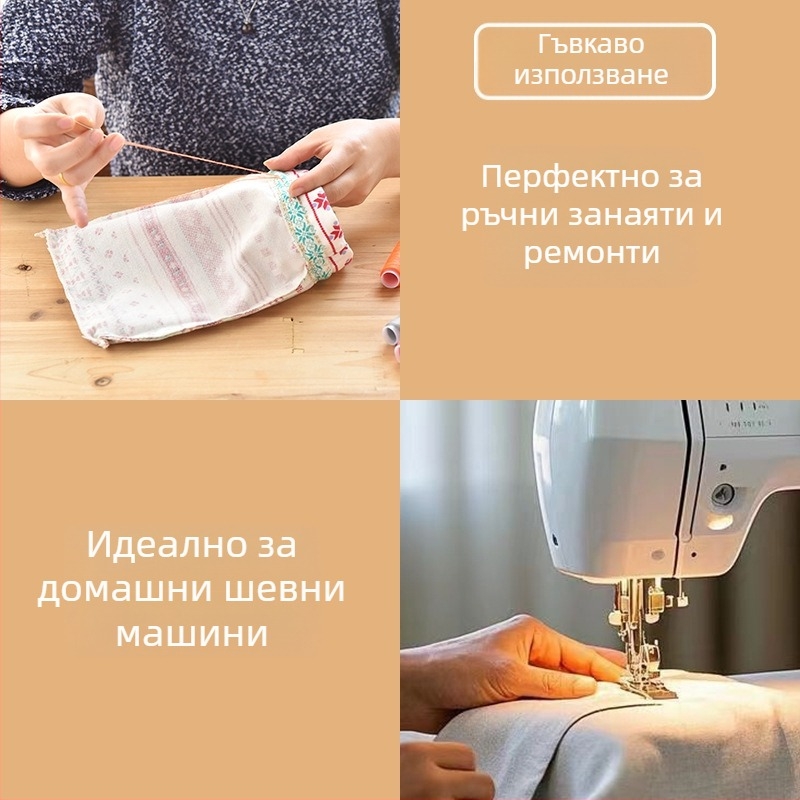 Гъвкаво използване

Перфектно за ръчни занаяти и ремонти

Идеално за домашни шевни машини