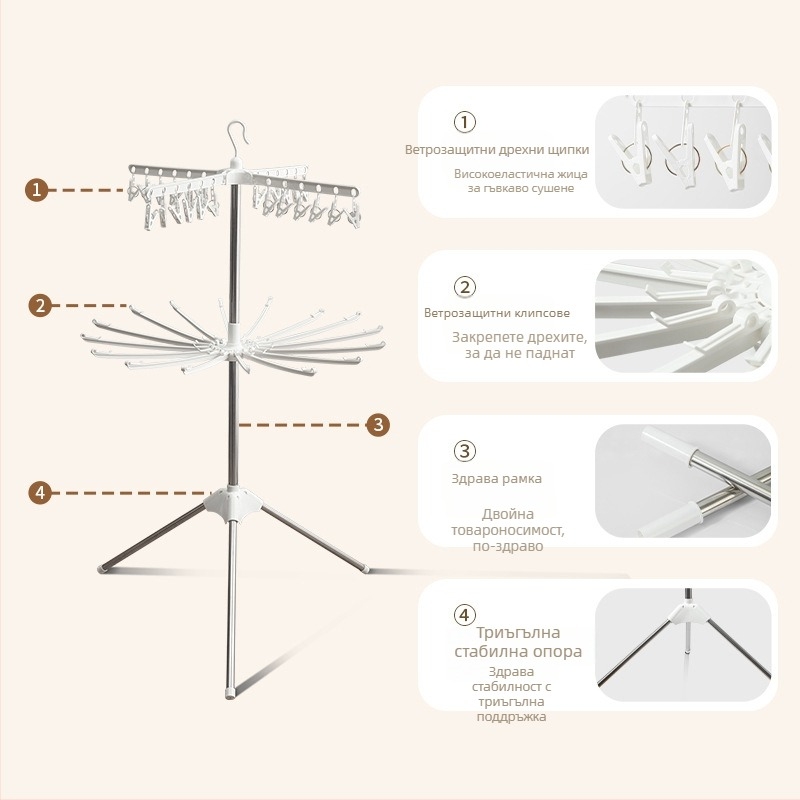 1

2

3

4

①
Ветрозащитни дрехни щипки
Високоеластична жица за гъвкаво сушене

②
Ветрозащитни клипсове
Закрепете дрехите, за да не паднат

③
Здрава рамка
Двойна товароносимост, по-здраво

④
Триъгълна стабилна опора
Здрава стабилност с триъгълна поддръжка