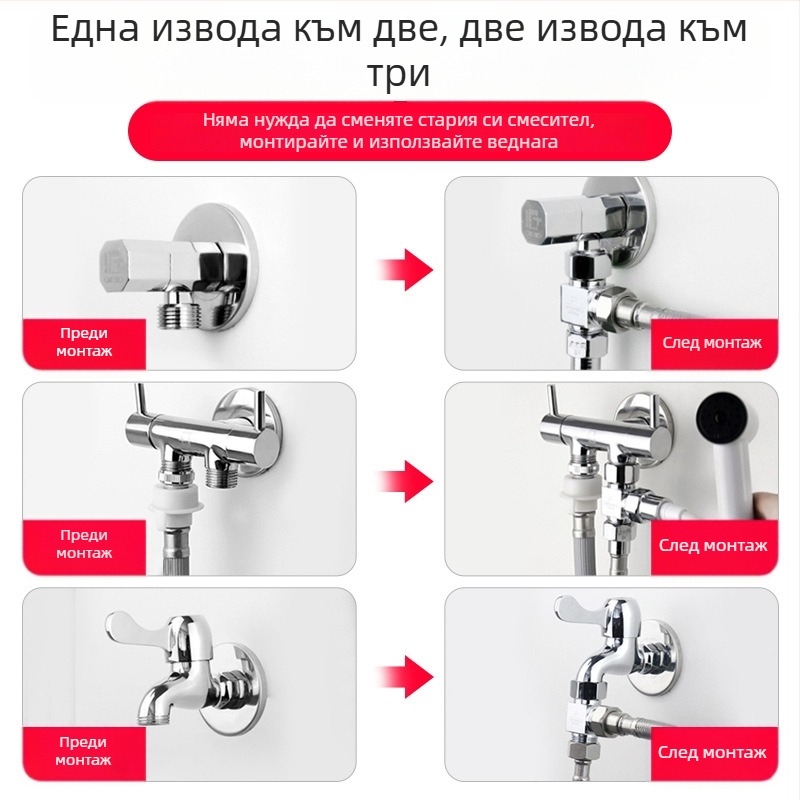 Една извода към две, две извода към три

Няма нужда да сменяте стария си смесител, монтирайте и използвайте веднага

Преди монтаж

След монтаж

Преди монтаж

След монтаж

Преди монтаж

След монтаж