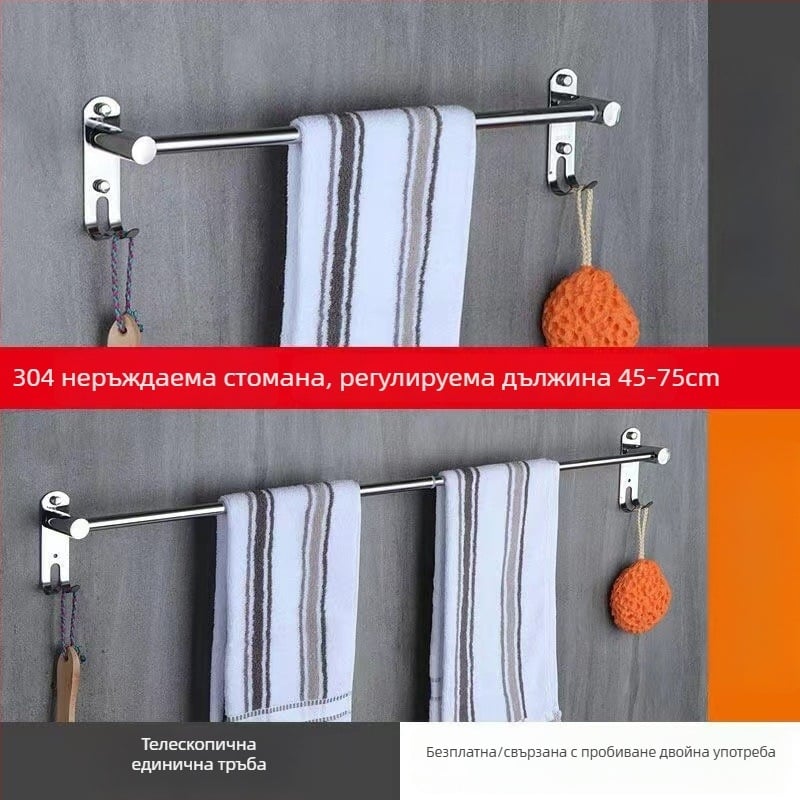 304 неръждаема стомана, регулируема дължина 45-75cm

Телескопична единична тръба

Безплатна/свързана с пробиване двойна употреба