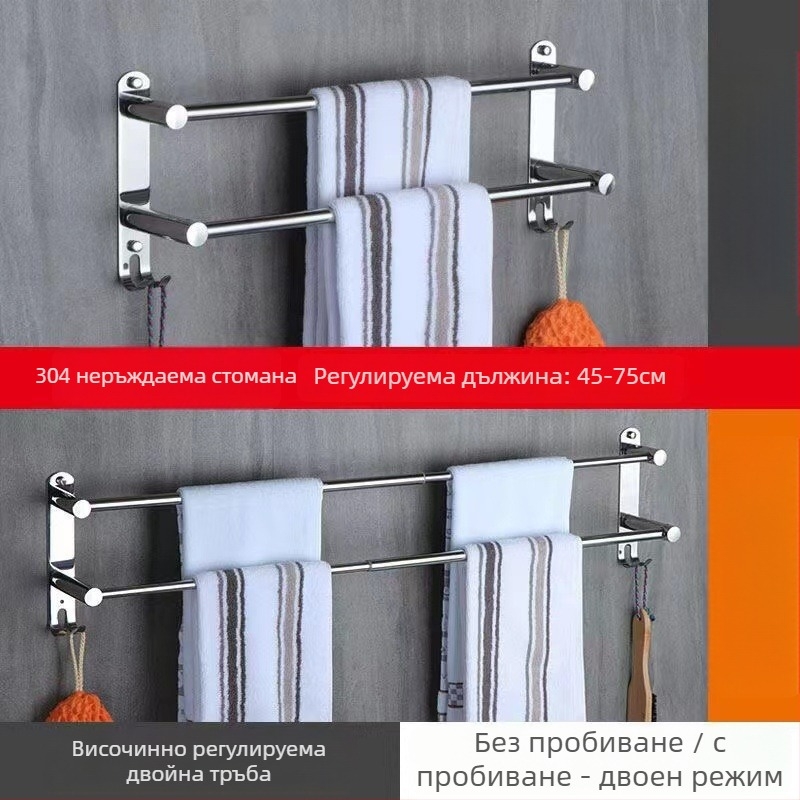 304 неръждаема стомана Регулируема дължина: 45-75см

Височинно регулируема двойна тръба

Без пробиване / с пробиване - двоен режим