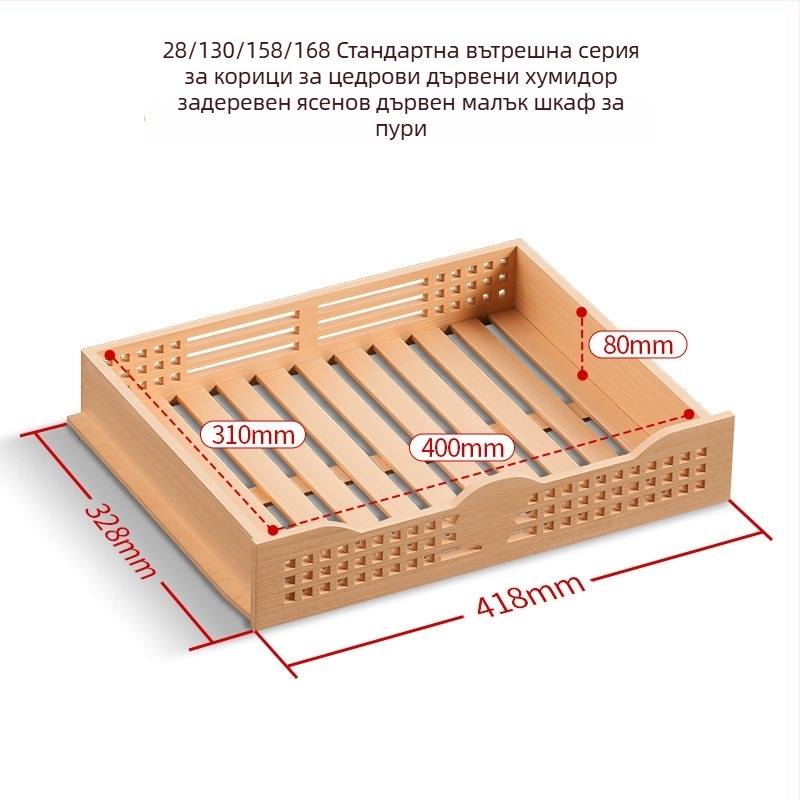 28/130/158/168 Стандартна вътрешна серия за корици за цедрови дървени хумидор задеревен ясенов дървен малък шкаф за пури

80mm

310mm

400mm

328mm

418mm