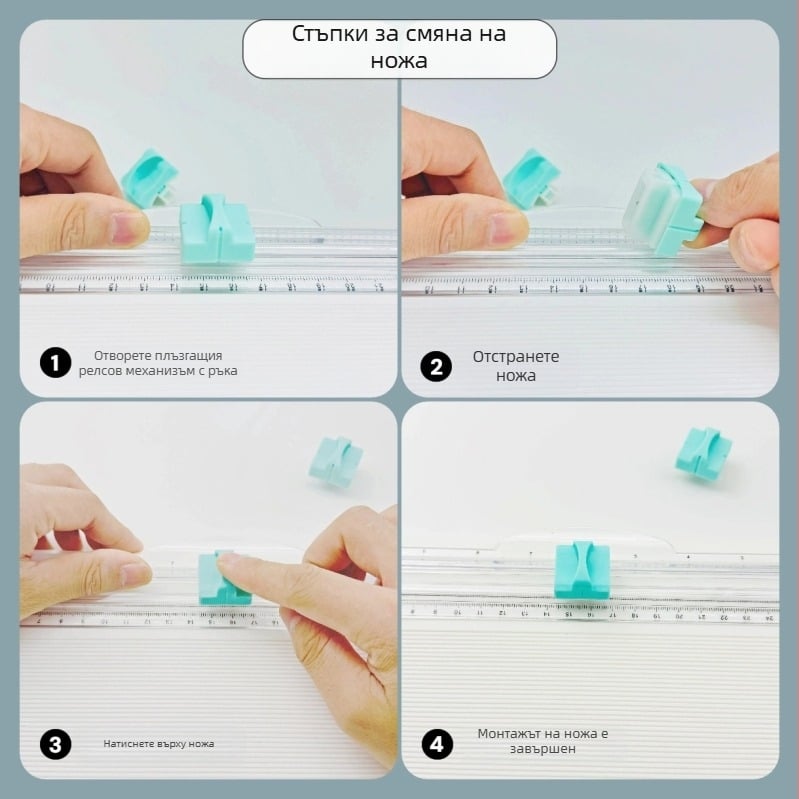 Стъпки за смяна на ножа

1 Отворете плъзгащия релсов механизъм с ръка

2 Отстранете ножа

3 Натиснете върху ножа

4 Монтажът на ножа е завършен