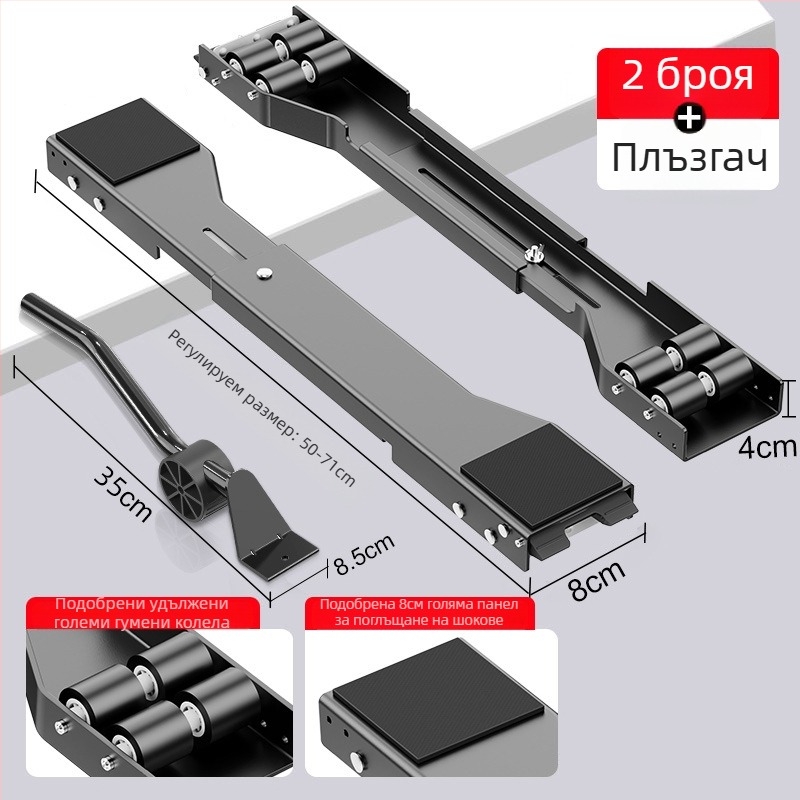 2 броя
+
Плъзгач

Регулируем размер: 50-71cm

35cm

8.5cm

8cm

4cm

Подобрени удължени големи гумени колела

Подобрена 8см голяма панел за поглъщане на шокове