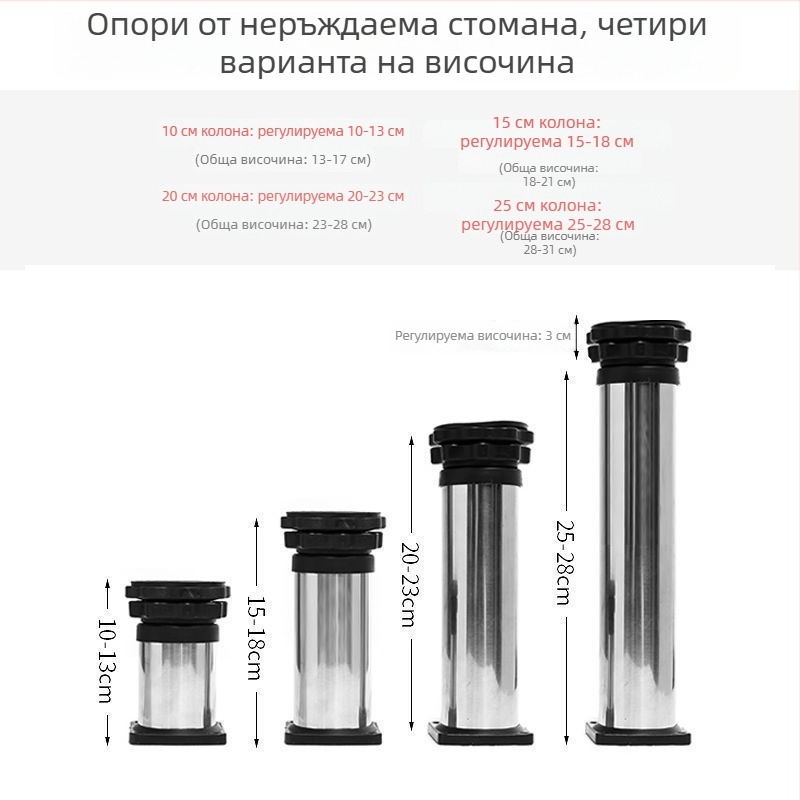 Опори от неръждаема стомана, четири варианта на височина

10 см колона: регулируема 10-13 см

(Обща височина: 13-17 см)

20 см колона: регулируема 20-23 см

(Обща височина: 23-28 см)

15 см колона: регулируема 15-18 см

(Обща височина: 18-21 см)

25 см колона: регулируема 25-28 см

(Обща височина: 28-31 см)

Регулируема височина: 3 см

10-13cm

15-18cm

20-23cm

25-28cm