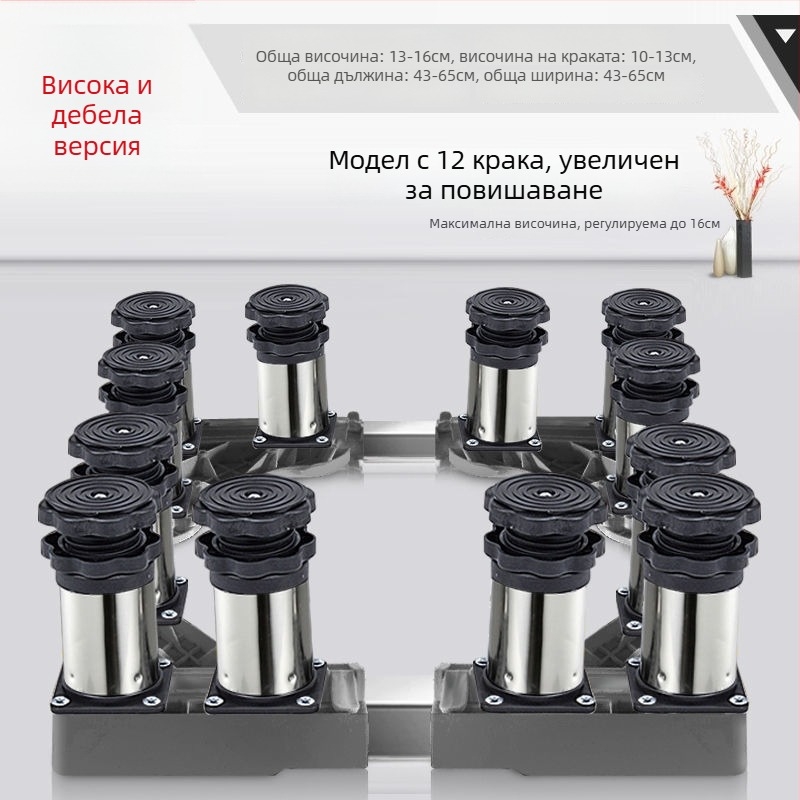 Обща височина: 13-16см, височина на краката: 10-13см, обща дължина: 43-65см, обща ширина: 43-65см

Висока и дебела версия

Модел с 12 крака, увеличен за повишаване

Максимална височина, регулируема до 16см