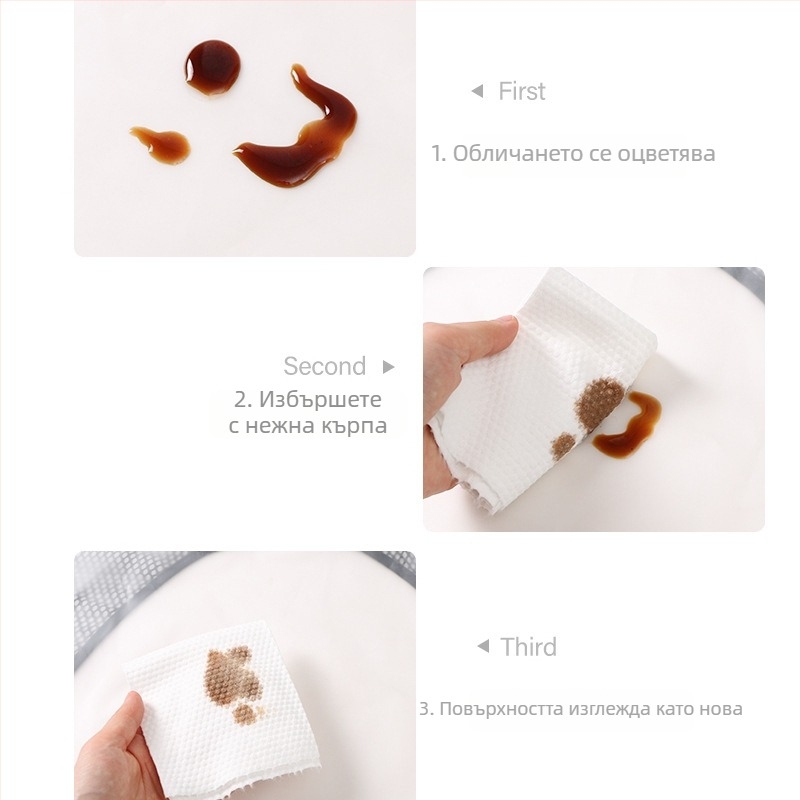 ◄ First

1. Обличането се оцветява

Second ►

2. Избършете с нежна кърпа

◄ Third

3. Повърхността изглежда като нова