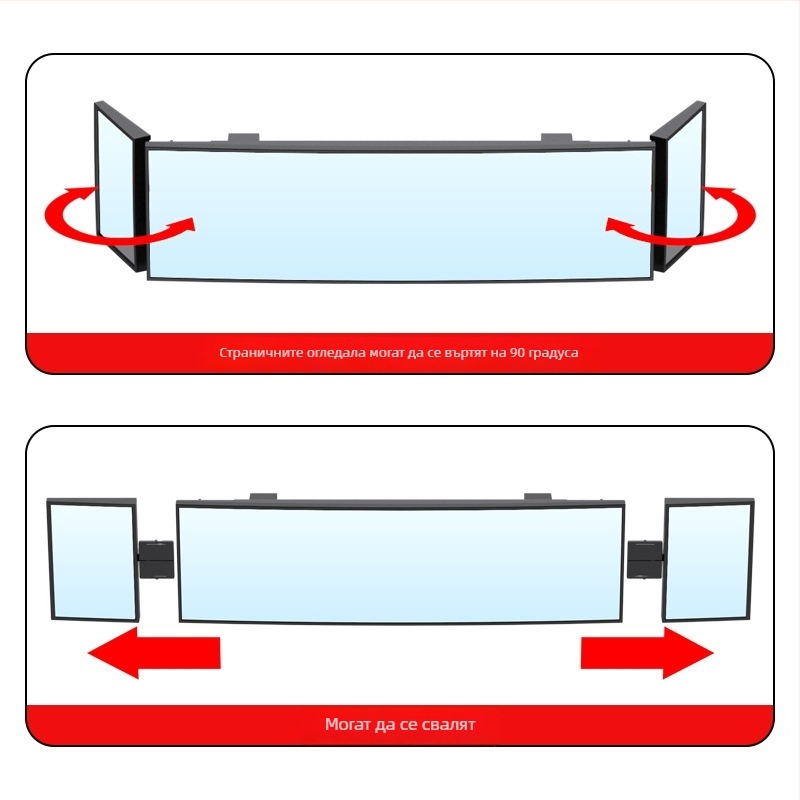 Страничните огледала могат да се въртят на 90 градуса

Могат да се свалят