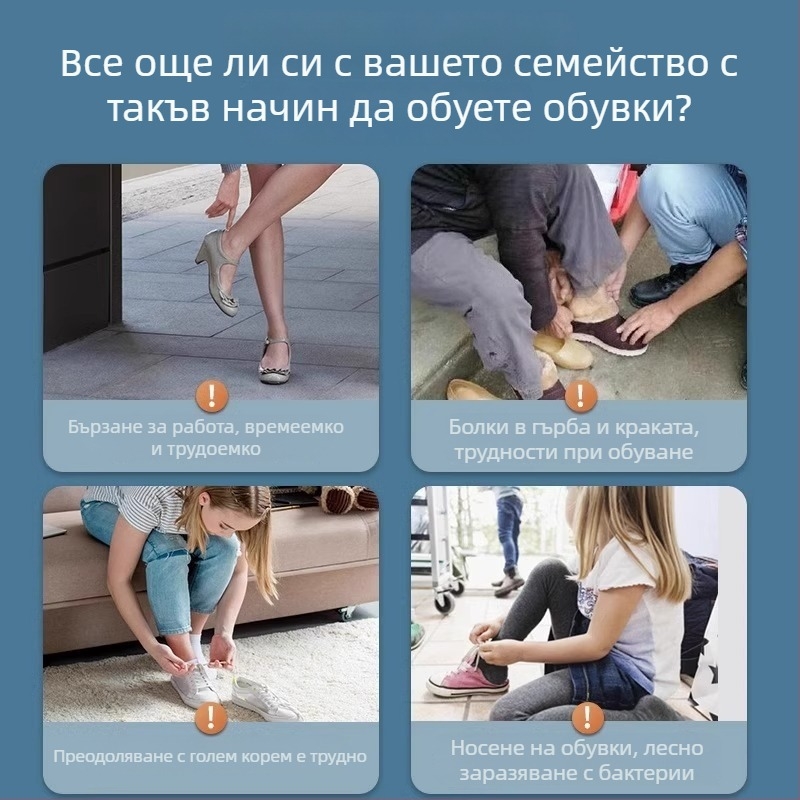 Все още ли си с вашето семейство с такъв начин да обуете обувки?

!
Бързане за работа, времеемко и трудоемко

!
Болки в гърба и краката, трудности при обуване

!
Преодоляване с голем корем е трудно

!
Носене на обувки, лесно заразяване с бактерии