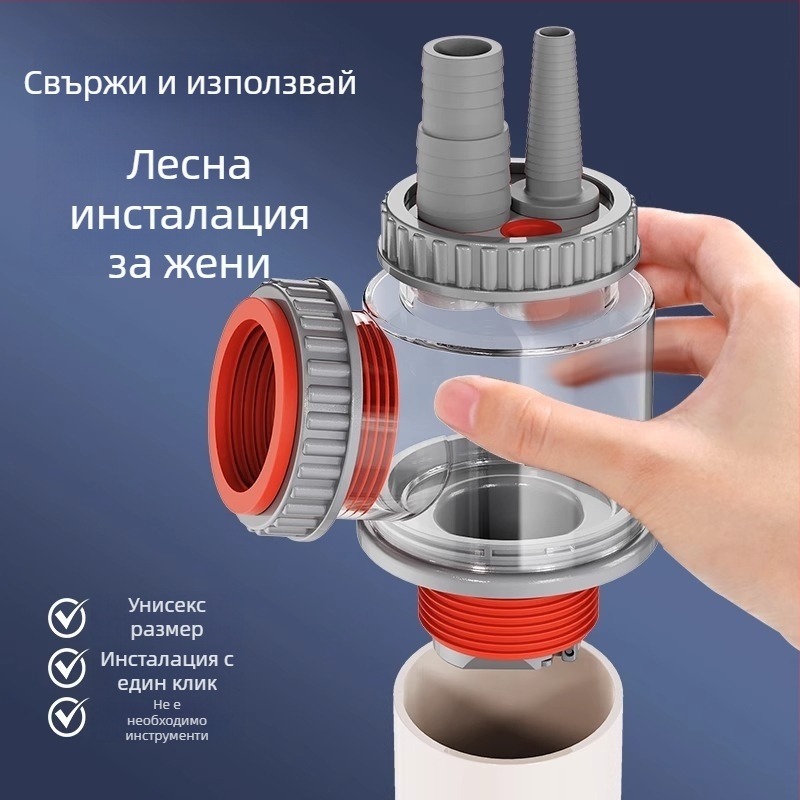 Свържи и използвай

Лесна инсталация за жени

Унисекс размер

Инсталация с един клик

Не е необходимо инструменти