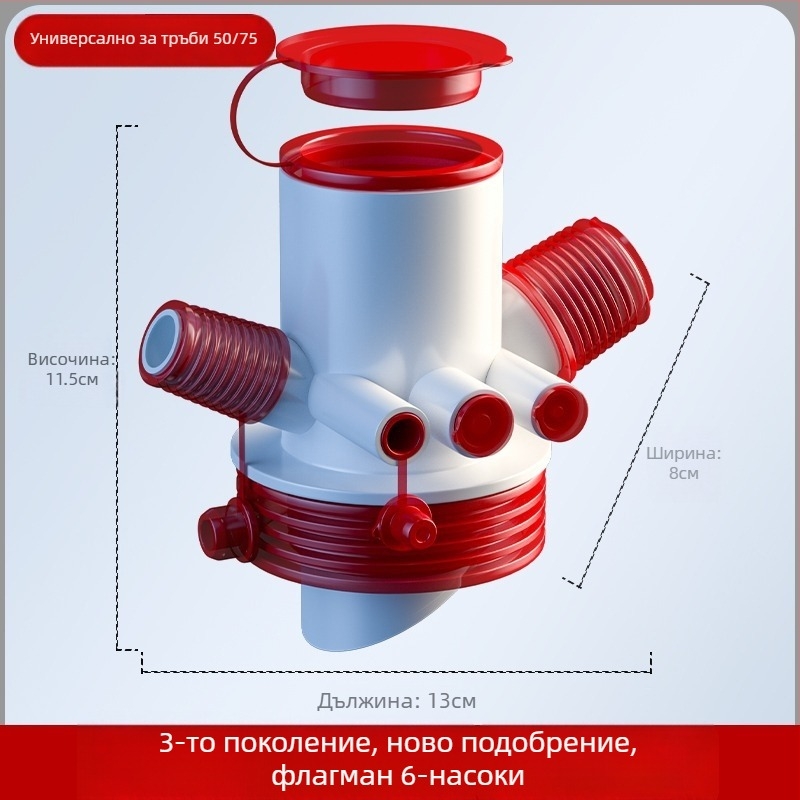 Универсално за тръби 50/75

Височина: 11.5см

Ширина: 8см

Дължина: 13см

3-то поколение, ново подобрение, флагман 6-насоки