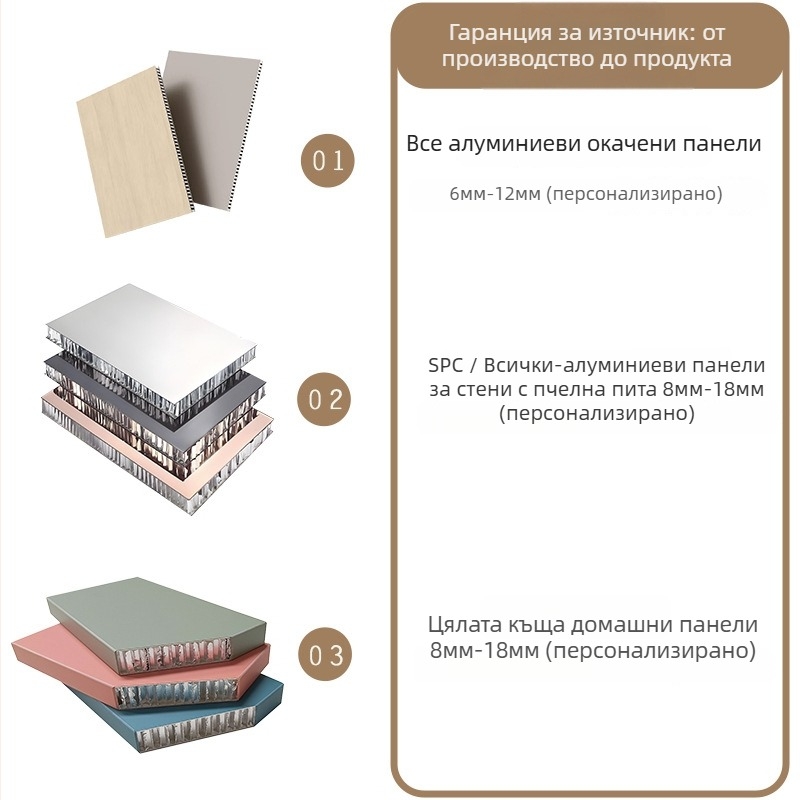 Гаранция за източник: от производство до продукта

01

Все алуминиеви окачени панели

6мм-12мм (персонализирано)

02

SPC / Всички-алуминиеви панели за стени с пчелна пита 8мм-18мм (персонализирано)

03

Цялата къща домашни панели 8мм-18мм (персонализирано)