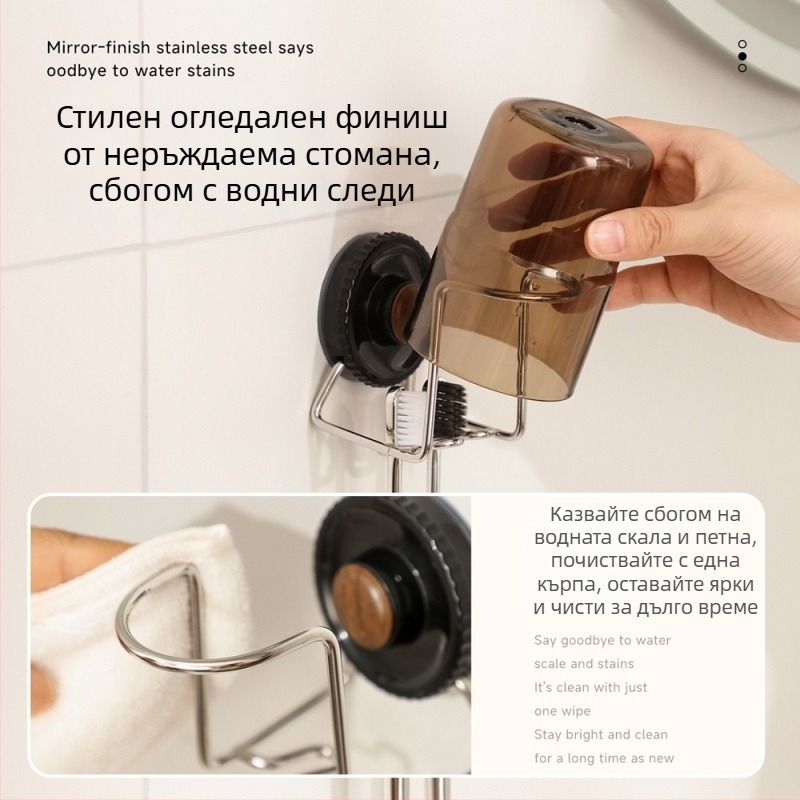 Mirror-finish stainless steel says oodbye to water stains

Стилен огледален финиш от неръждаема стомана, сбогом с водни следи

Казвайте сбогом на водната скала и петна, почиствайте с една кърпа, оставайте ярки и чисти за дълго време

Say goodbye to water scale and stains
It's clean with just one wipe
Stay bright and clean for a long time as new