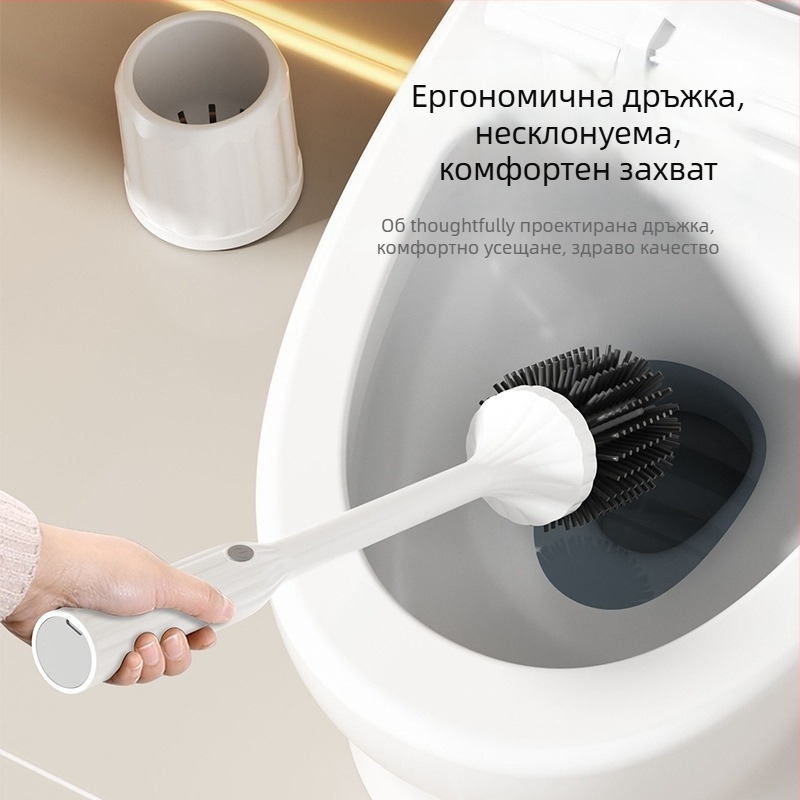 Ергономична дръжка,
несклонуема,
комфортен захват

Об thoughtfully проектирана дръжка,
комфортно усещане, здраво качество