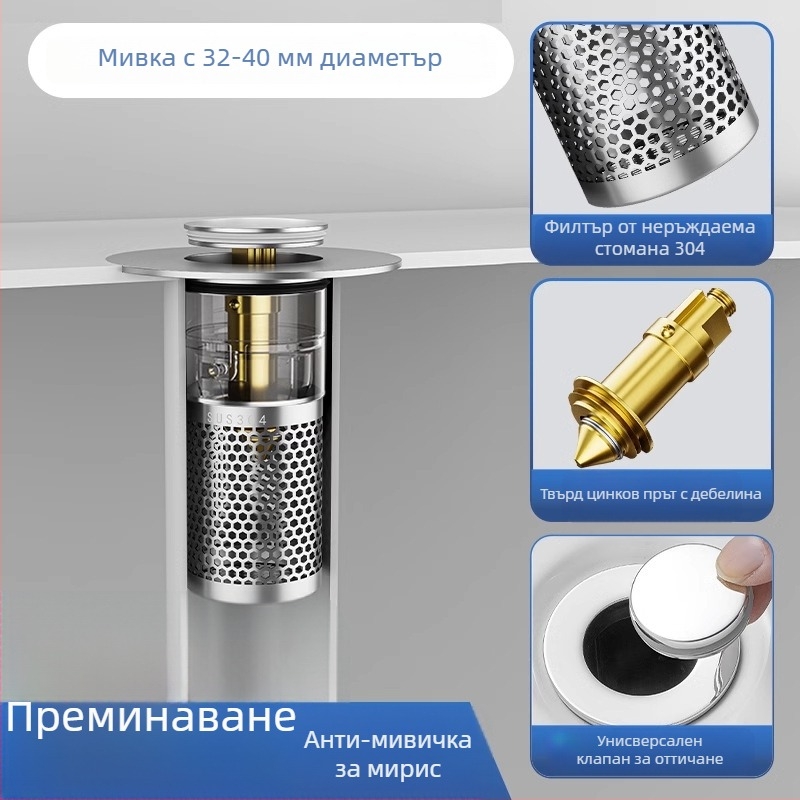 Мивка с 32-40 мм диаметър

SUS304

Преминаване

Анти-мивичка за мирис

Филтър от неръждаема стомана 304

Твърд цинков прът с дебелина

Унисверсален клапан за оттичане