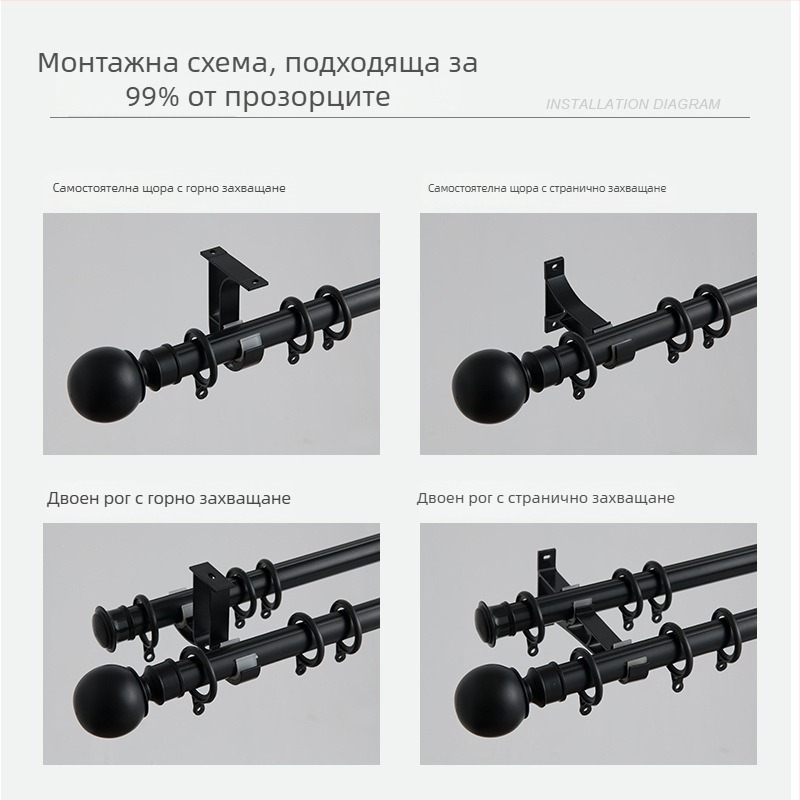 Монтажна схема, подходяща за 99% от прозорците

INSTALLATION DIAGRAM

Самостоятелна щора с горно захващане

Самостоятелна щора с странично захващане

Двоен рог с горно захващане

Двоен рог с странично захващане