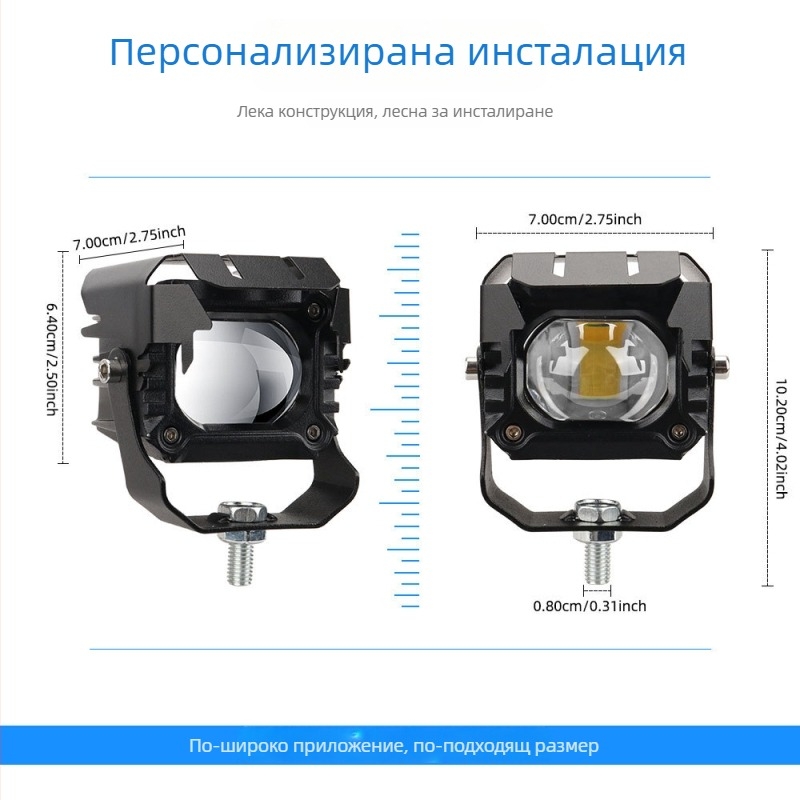 Персонализирана инсталация

Лека конструкция, лесна за инсталиране

7.00cm/2.75inch

6.40cm/2.50inch

7.00cm/2.75inch

10.20cm/4.02inch

0.80cm/0.31inch

По-широко приложение, по-подходящ размер