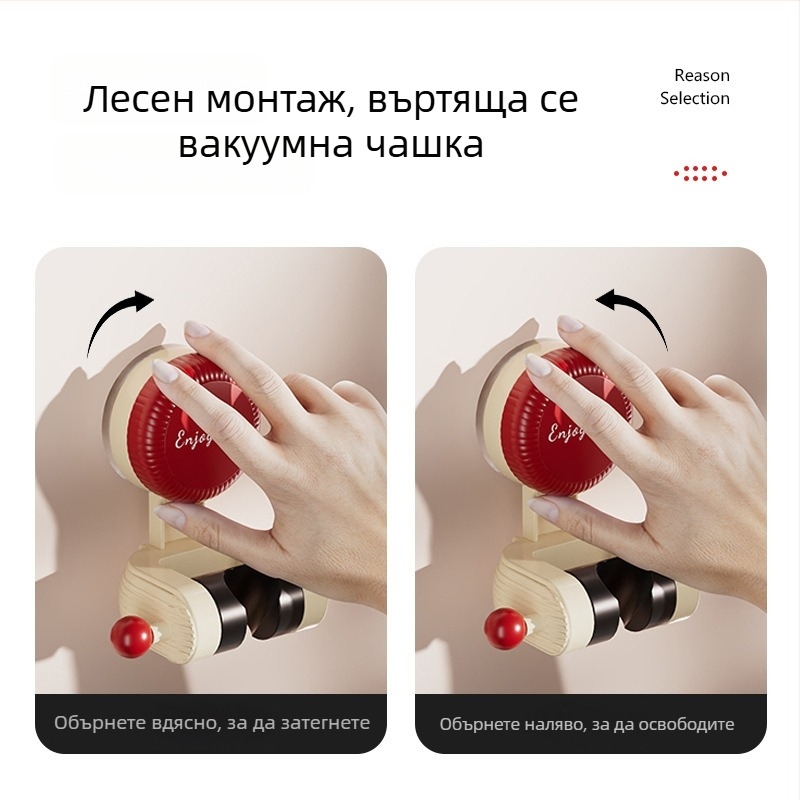 Лесен монтаж, въртяща се вакуумна чашка

Reason
Selection

Enjoy

Обърнете вдясно, за да затегнете

Enjoy

Обърнете наляво, за да освободите