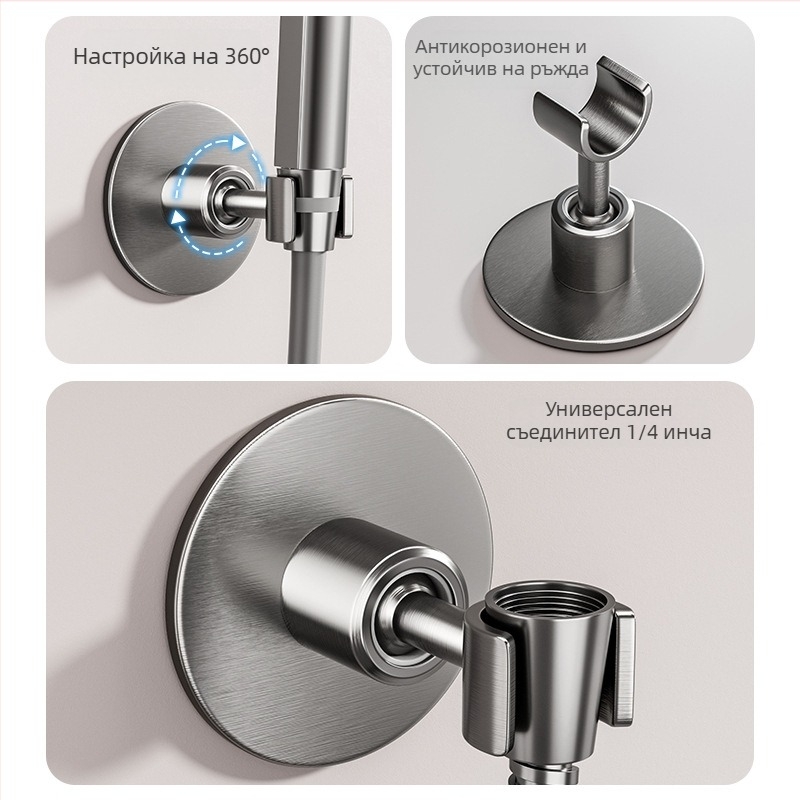 Настройка на 360°

Антикорозионен и устойчив на ръжда

Универсален съединител 1/4 инча