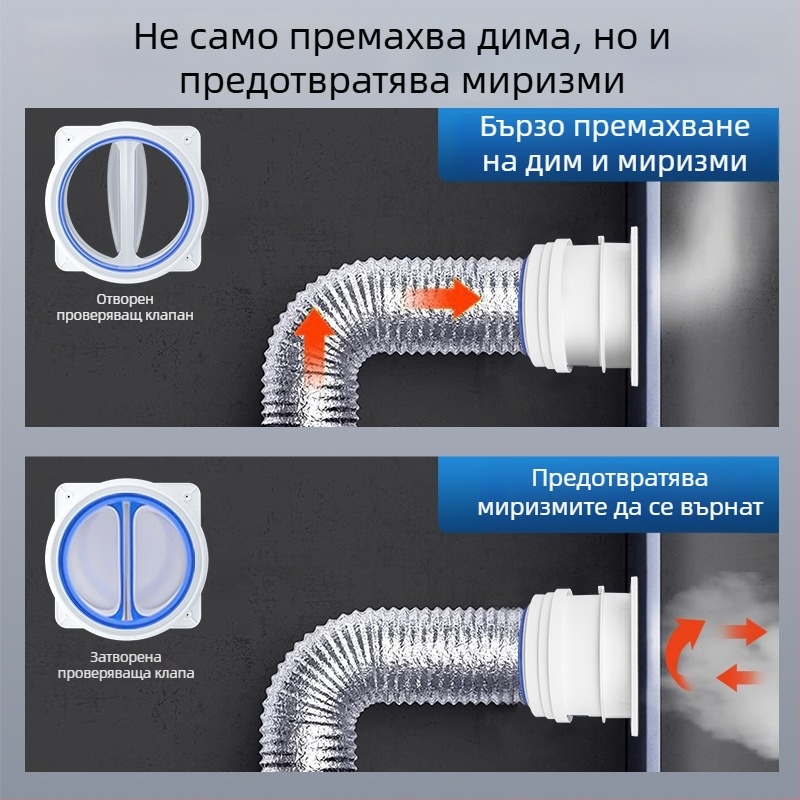 Не само премахва дима, но и предотвратява миризми

Бързо премахване на дим и миризми

Отворен проверяващ клапан

Предотвратява миризмите да се върнат

Затворена проверяваща клапа