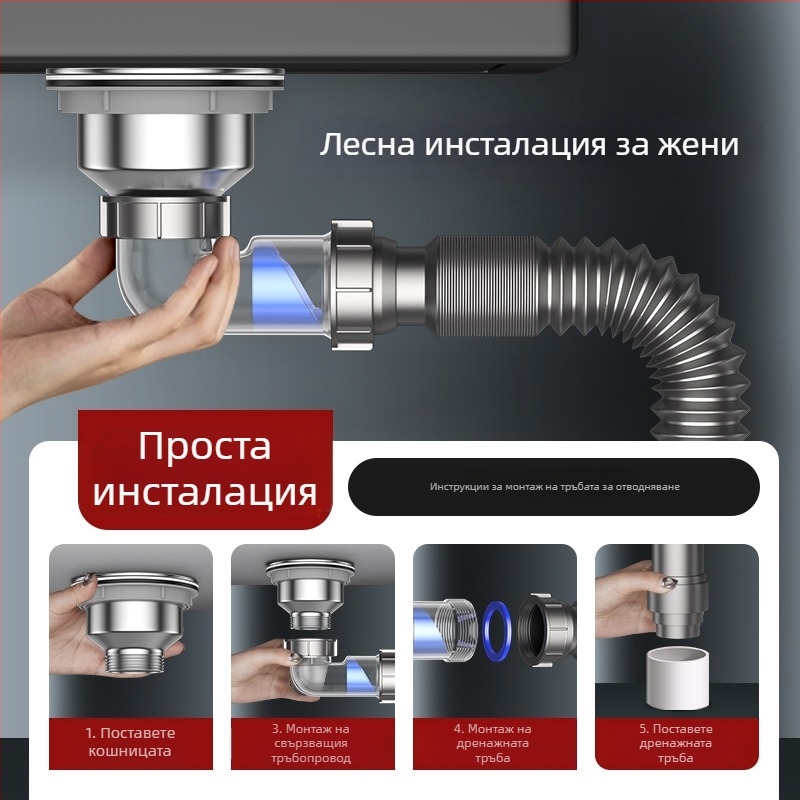 Лесна инсталация за жени

Проста инсталация

Инструкции за монтаж на тръбата за отводняване

1. Поставете кошницата

3. Монтаж на свързващия тръбопровод

4. Монтаж на дренажната тръба

5. Поставете дренажната тръба