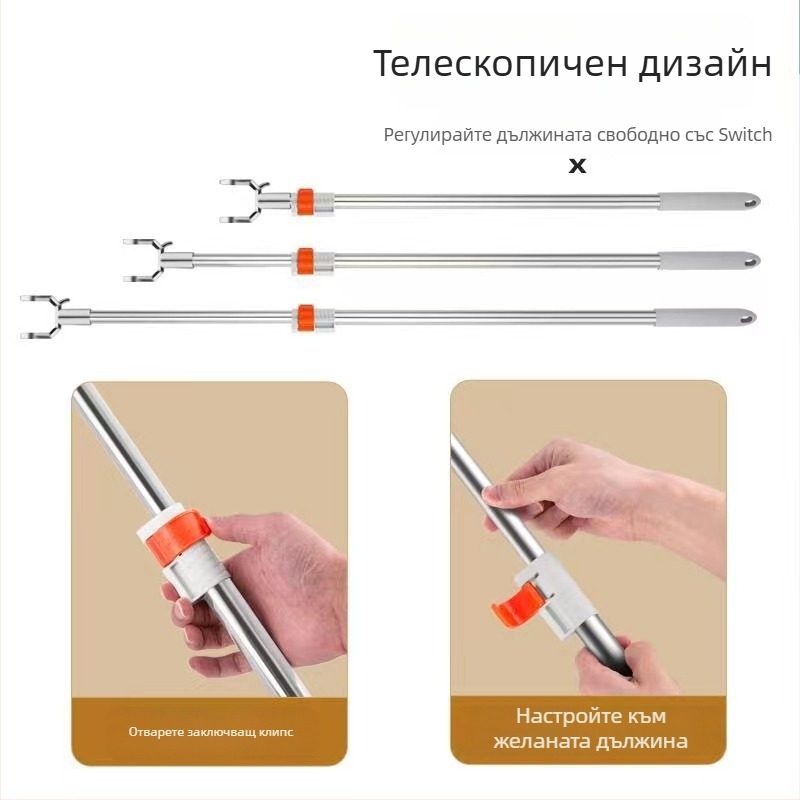 Телескопичен дизайн

Регулирайте дължината свободно със Switch

x

Отварете заключващ клипс

Настройте към желаната дължина